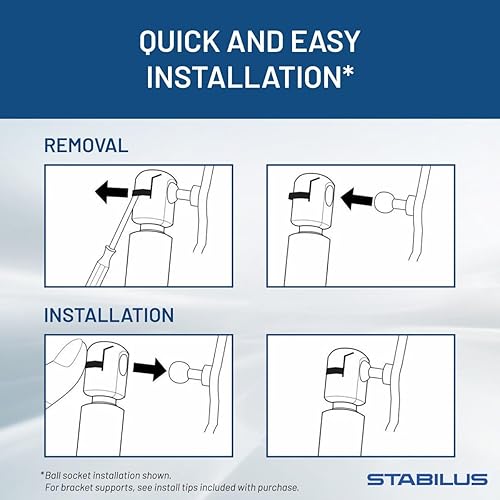 QUICK AND EASY INSTALLATION*

REMOVAL

INSTALLATION

*Ball socket installation shown.
For bracket supports, see install tips included with purchase.

STABILUS