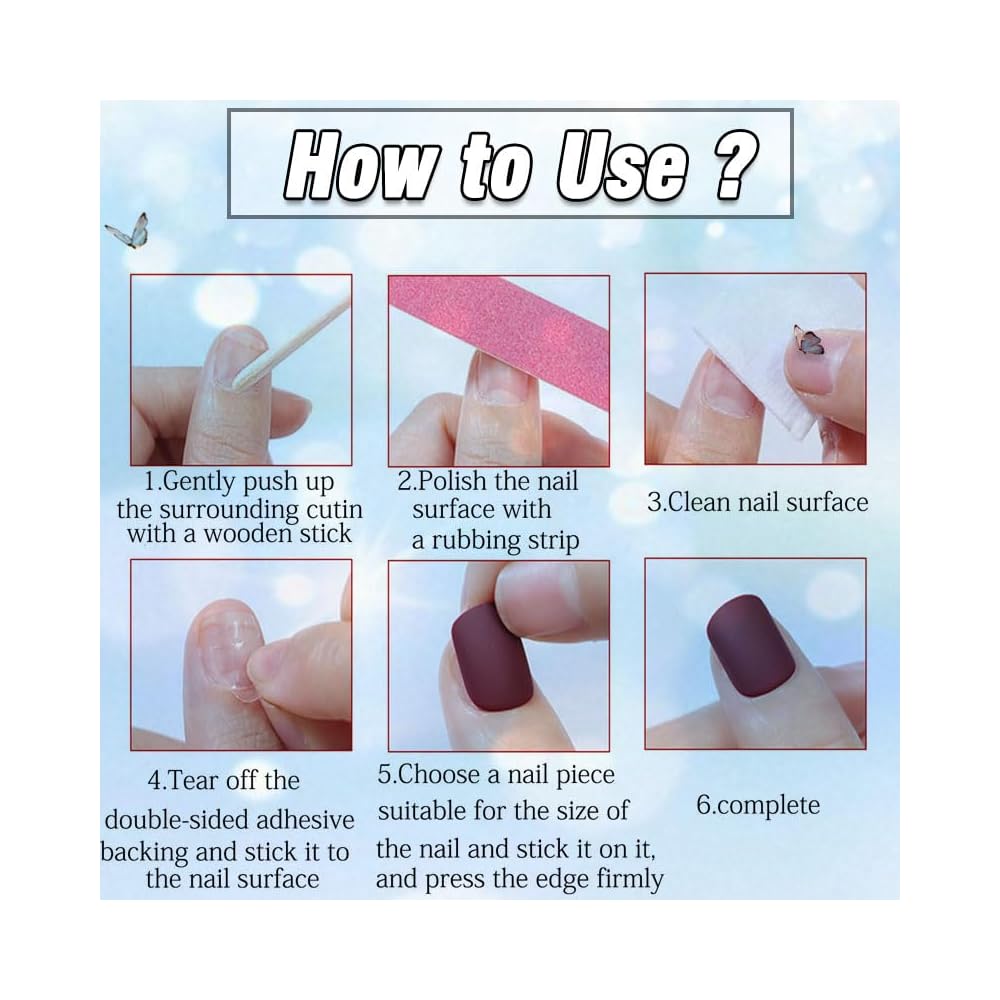 How to Use ?

1.Gently push up the surrounding cutin with a wooden stick

2.Polish the nail surface with a rubbing strip

3.Clean nail surface

4.Tear off the double-sided adhesive backing and stick it to the nail surface

5.Choose a nail piece suitable for the size of the nail and stick it on it, and press the edge firmly

6.complete