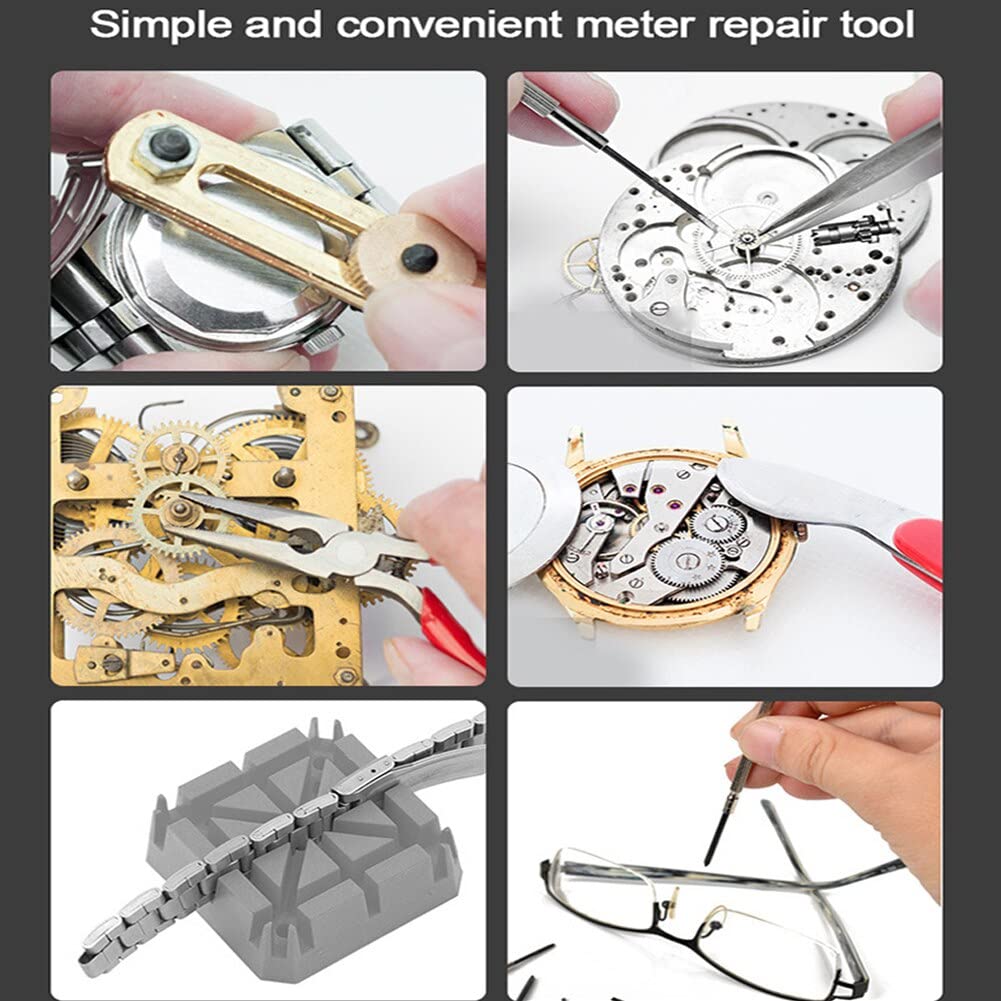 Simple and convenient meter repair tool