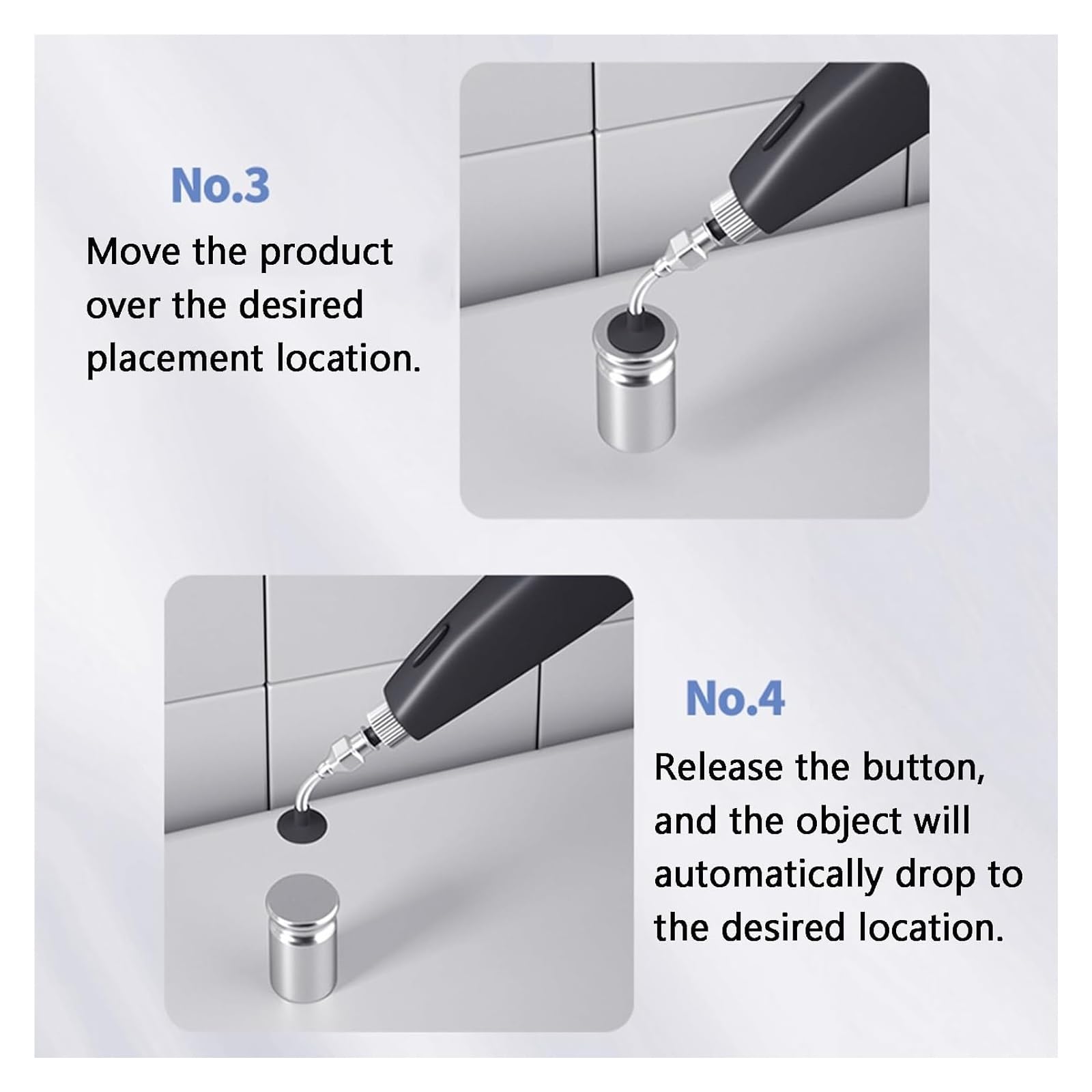 No.3

Move the product over the desired placement location.

No.4

Release the button, and the object will automatically drop to the desired location.