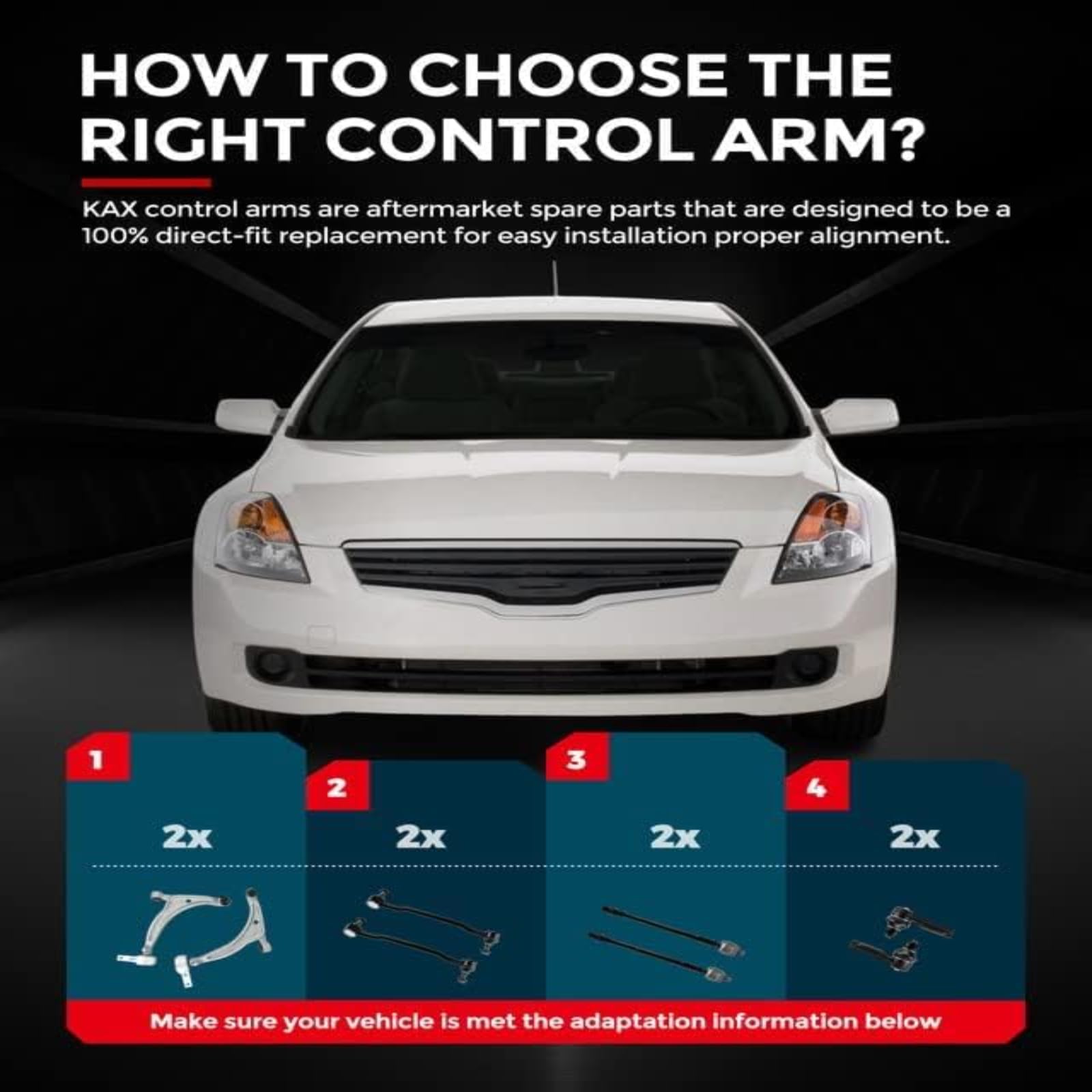 HOW TO CHOOSE THE RIGHT CONTROL ARM?

KAX control arms are aftermarket spare parts that are designed to be a 100% direct-fit replacement for easy installation proper alignment.

1

2x

2

2x

3

2x

4

2x

Make sure your vehicle is met the adaptation information below