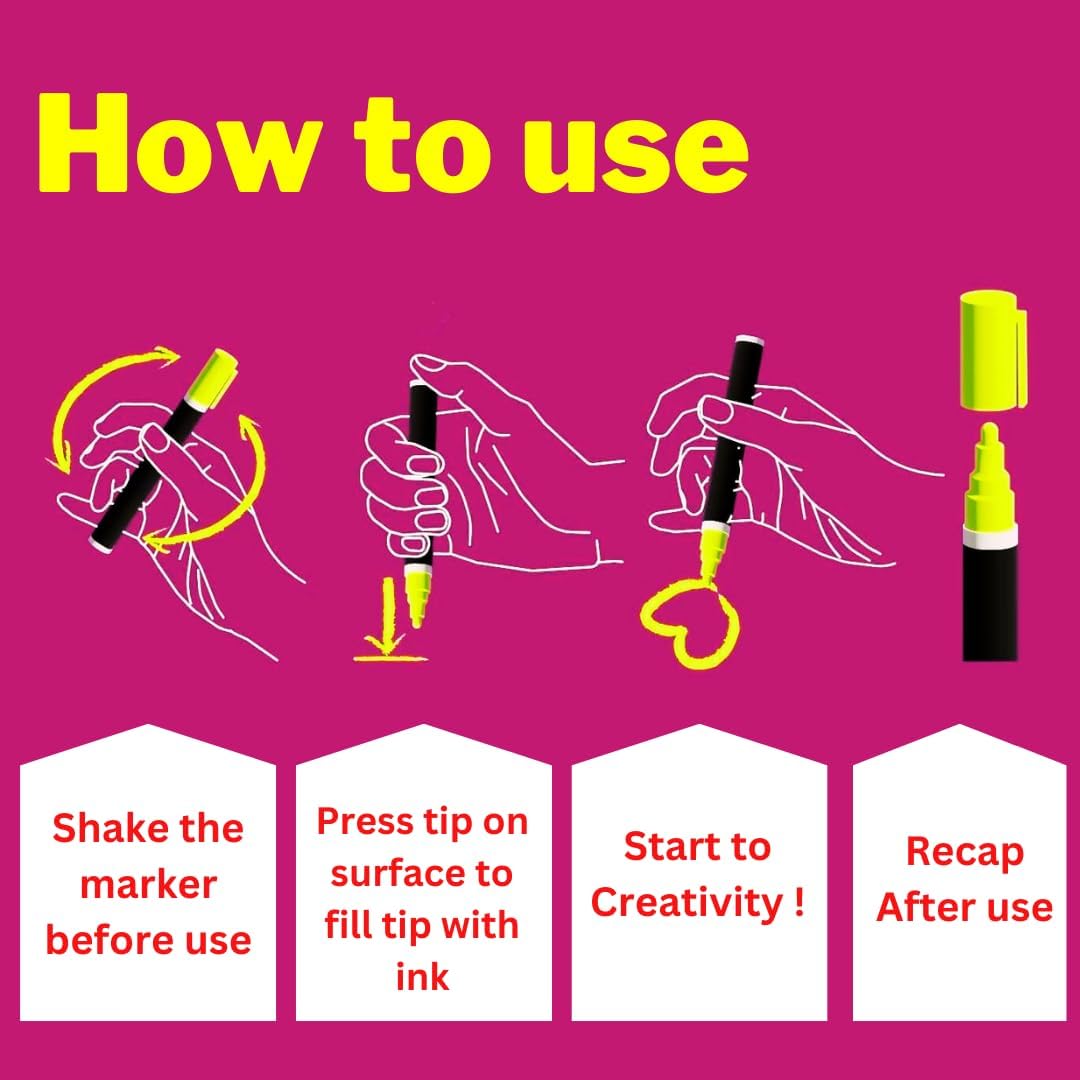 How to use

Shake the marker before use

Press tip on surface to fill tip with ink

Start to Creativity !

Recap After use