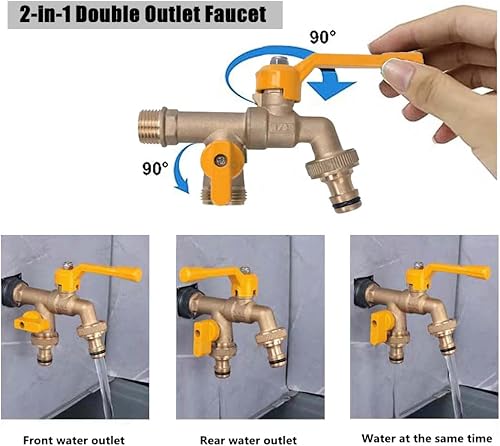 2-in-1 Double Outlet Faucet

90°

90°

Front water outlet

Rear water outlet

Water at the same time