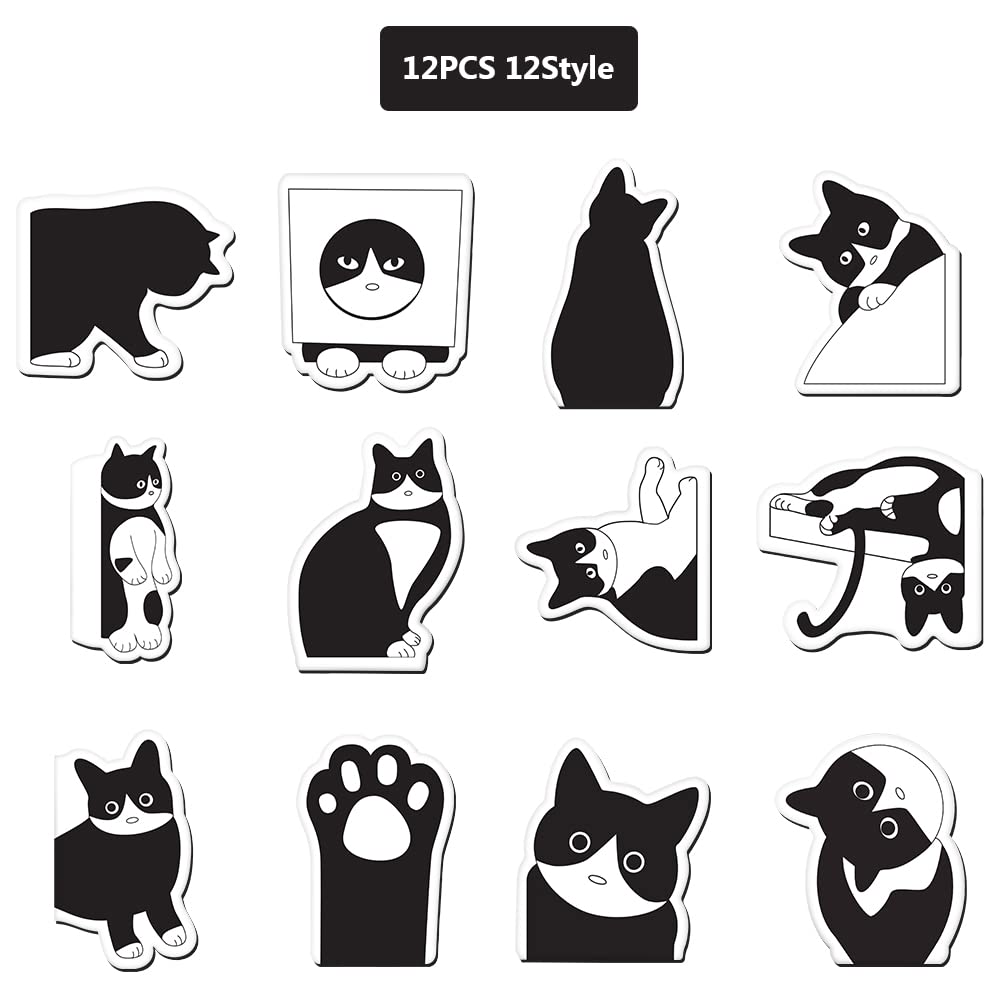 12PCS 12Style