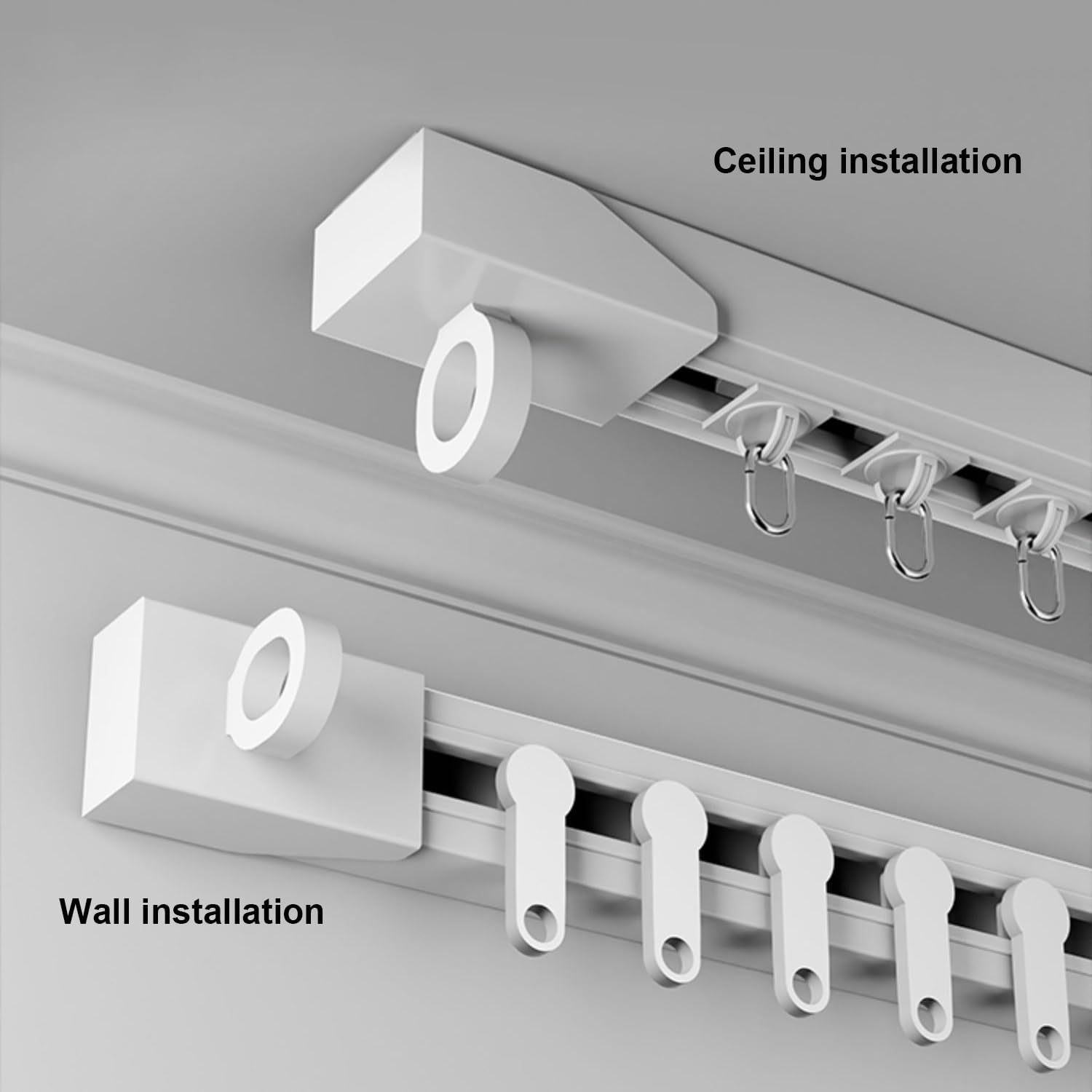 Ceiling installation

Wall installation