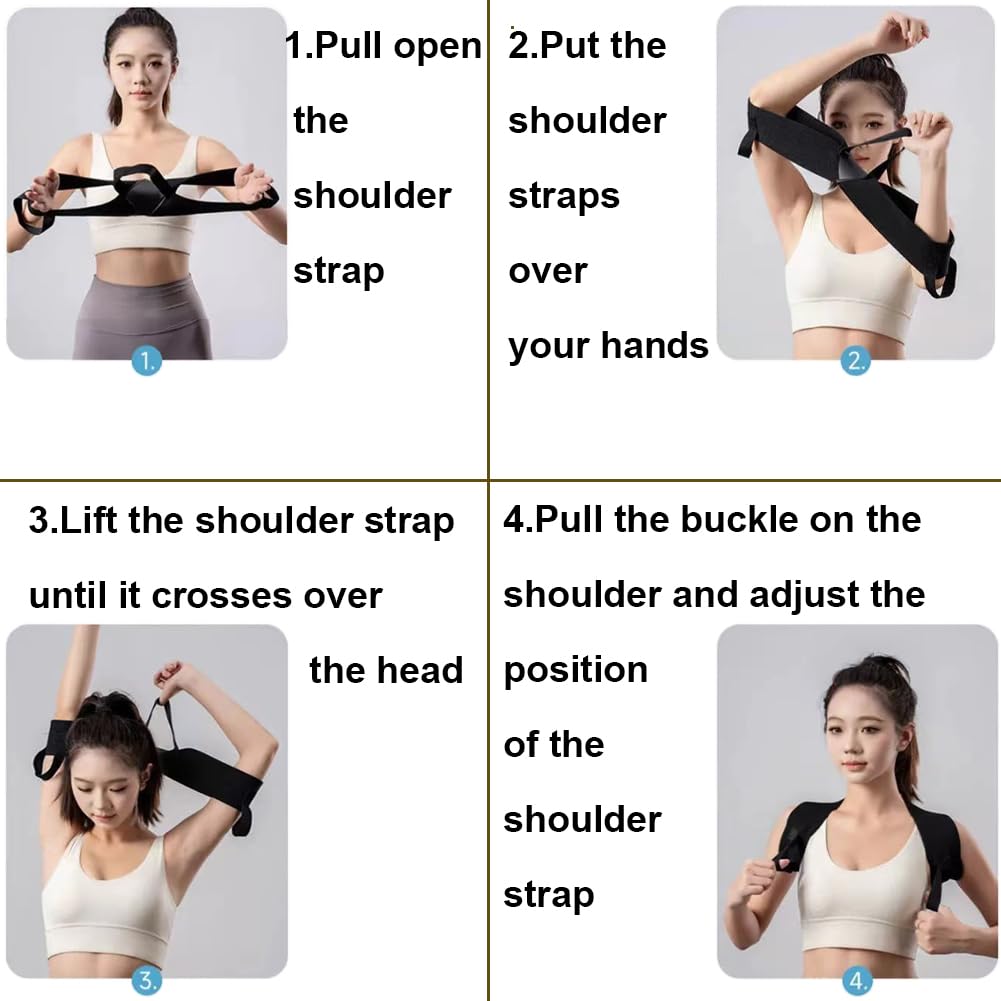 1.Pull open the shoulder strap

1.

2.Put the shoulder straps over your hands

2.

3.Lift the shoulder strap until it crosses over the head

3.

4.Pull the buckle on the shoulder and adjust the position of the shoulder strap

4.