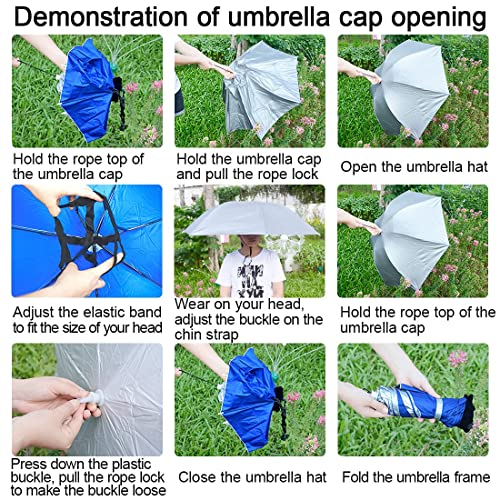 Demonstration of umbrella cap opening

Hold the rope top of the umbrella cap

Hold the umbrella cap and pull the rope lock

Open the umbrella hat

Adjust the elastic band to fit the size of your head

Wear on your head, adjust the buckle on the chin strap

Hold the rope top of the umbrella cap

Press down the plastic buckle, pull the rope lock to make the buckle loose

Close the umbrella hat

Fold the umbrella frame