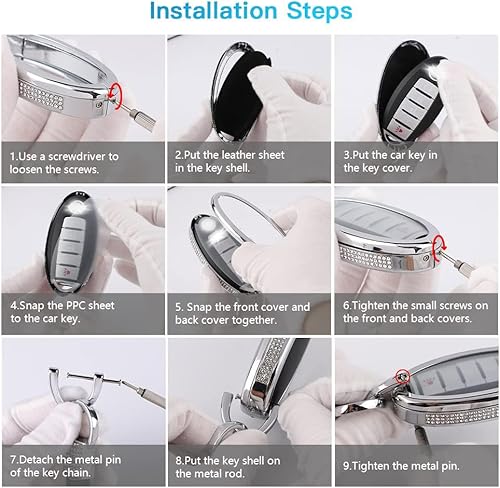 Installation Steps

1.Use a screwdriver to loosen the screws.

2.Put the leather sheet in the key shell.

3.Put the car key in the key cover.

4.Snap the PPC sheet to the car key.

5. Snap the front cover and back cover together.

6.Tighten the small screws on the front and back covers.

7.Detach the metal pin of the key chain.

8.Put the key shell on the metal rod.

9.Tighten the metal pin.