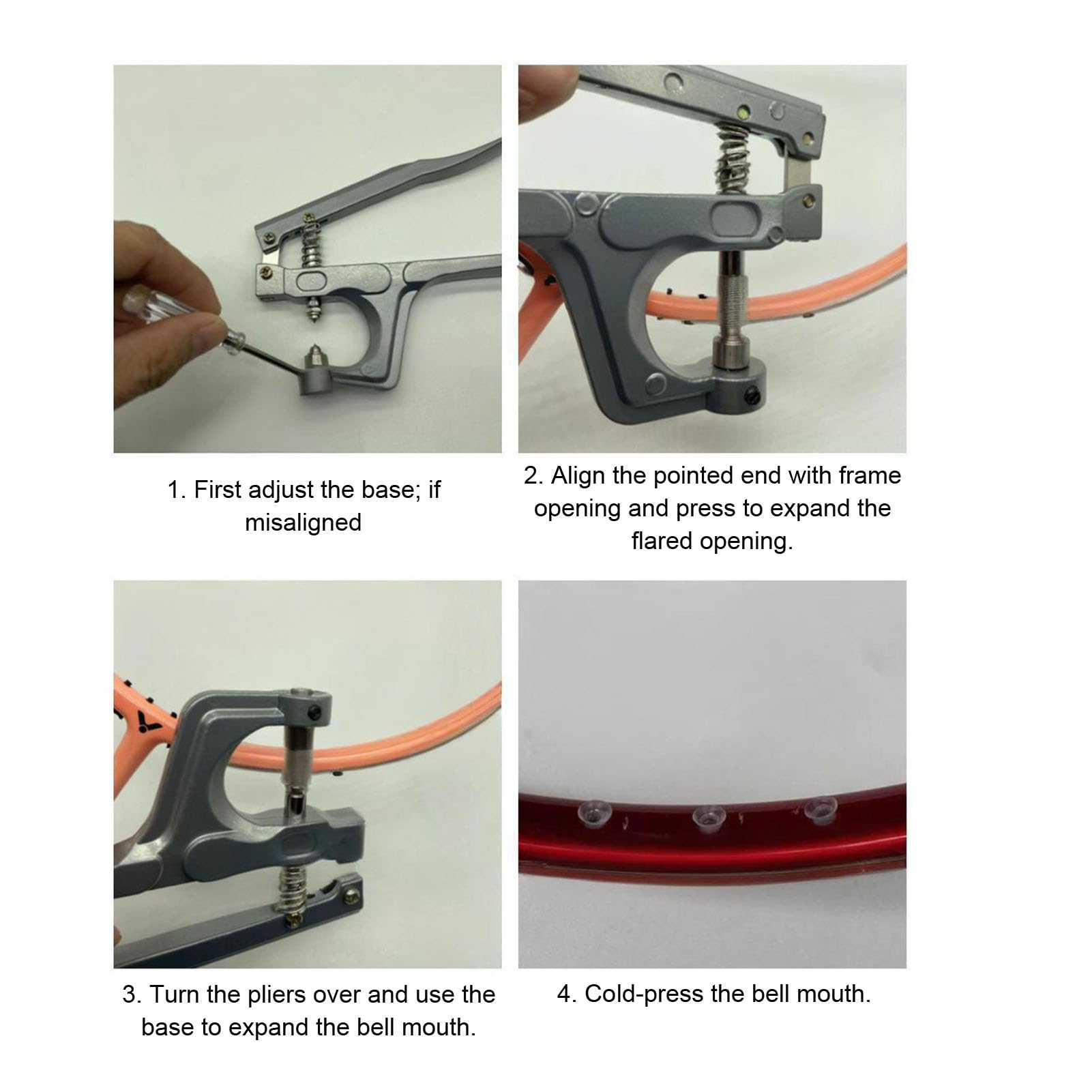 1. First adjust the base; if misaligned

2. Align the pointed end with frame opening and press to expand the flared opening.

3. Turn the pliers over and use the base to expand the bell mouth.

4. Cold-press the bell mouth.