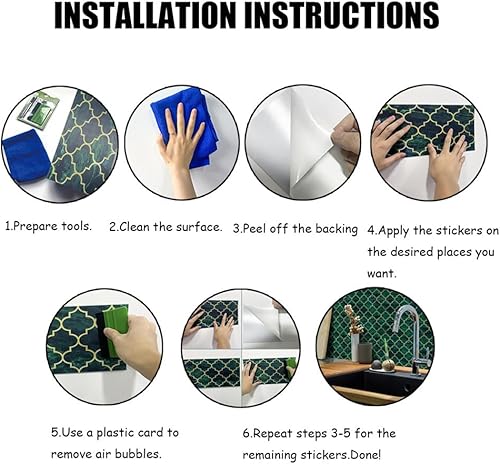 INSTALLATION INSTRUCTIONS

1.Prepare tools.

2.Clean the surface.

3.Peel off the backing

4.Apply the stickers on the desired places you want.

5.Use a plastic card to remove air bubbles.

6.Repeat steps 3-5 for the remaining stickers.Done!