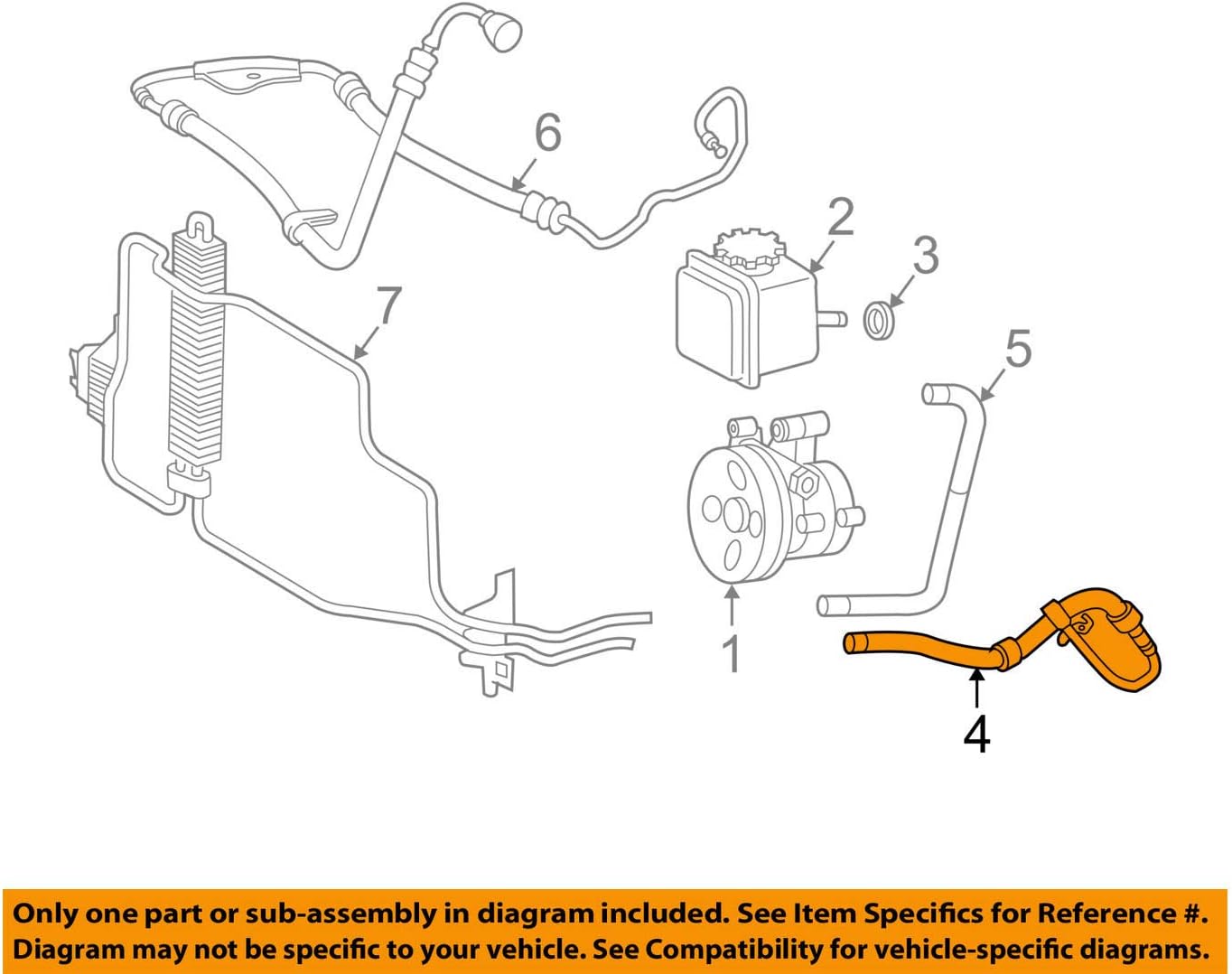 6

2

3

7

5

1

4

Only one part or sub-assembly in diagram included. See Item Specifics for Reference #. Diagram may not be specific to your vehicle. See Compatibility for vehicle-specific diagrams.