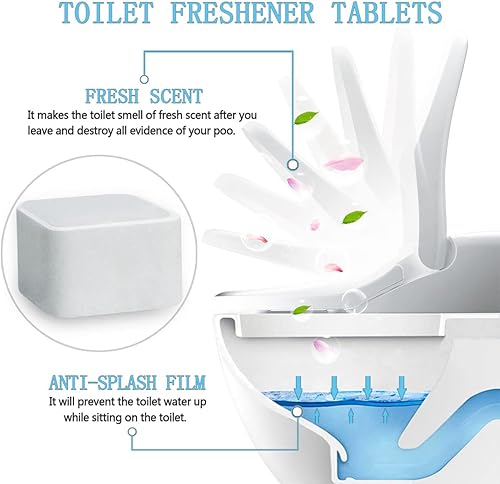 TOILET FRESHENER TABLETS

FRESH SCENT
It makes the toilet smell of fresh scent after you leave and destroy all evidence of your poo.

ANTI-SPLASH FILM
It will prevent the toilet water up while sitting on the toilet.