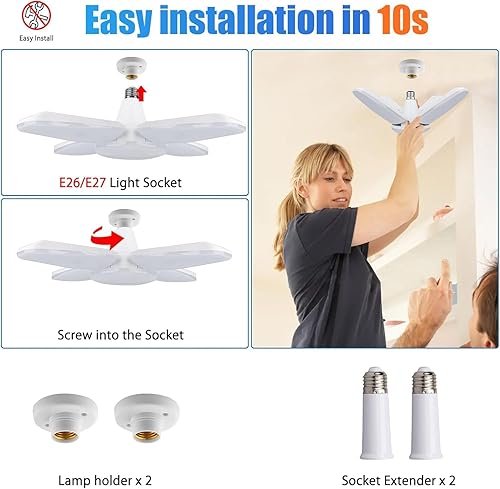 Easy Install

Easy installation in 10s

E26/E27 Light Socket

Screw into the Socket

Lamp holder x 2

Socket Extender x 2