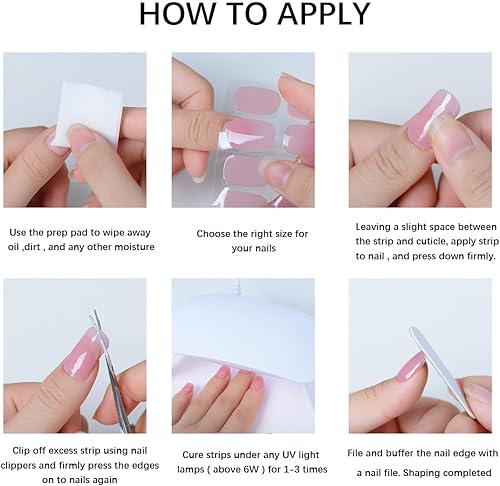 HOW TO APPLY

Use the prep pad to wipe away oil ,dirt , and any other moisture

Choose the right size for your nails

Leaving a slight space between the strip and cuticle, apply strip to nail , and press down firmly.

Clip off excess strip using nail clippers and firmly press the edges on to nails again

Cure strips under any UV light lamps ( above 6W ) for 1-3 times

File and buffer the nail edge with a nail file. Shaping completed