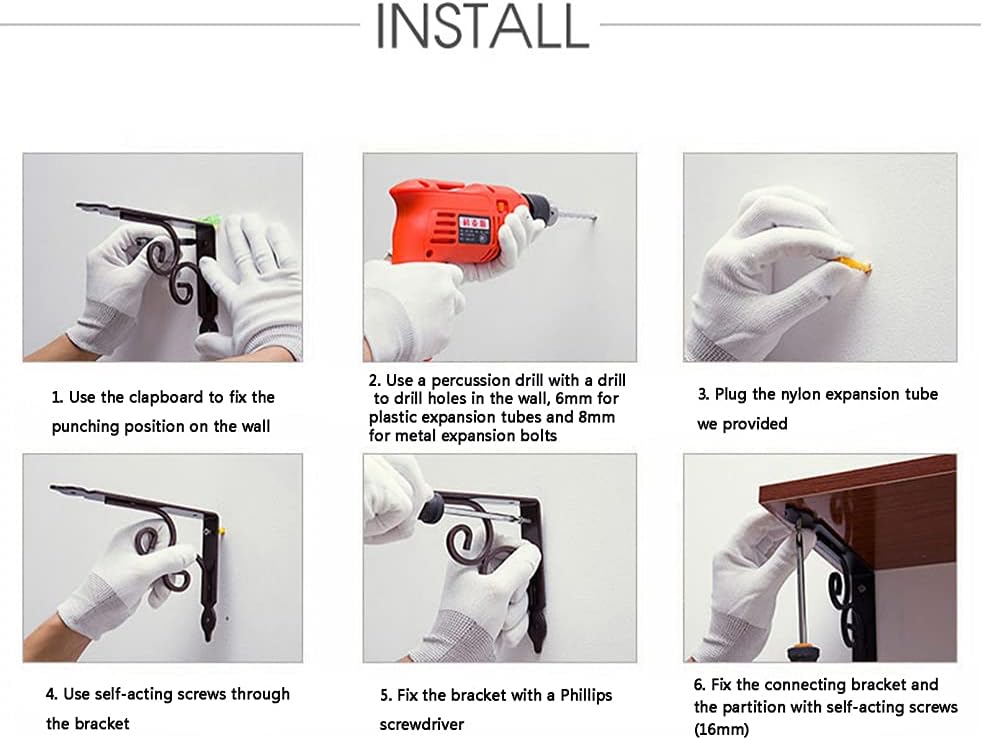 INSTALL

1. Use the clapboard to fix the punching position on the wall

2. Use a percussion drill with a drill to drill holes in the wall, 6mm for plastic expansion tubes and 8mm for metal expansion bolts

3. Plug the nylon expansion tube we provided

4. Use self-acting screws through the bracket

5. Fix the bracket with a Phillips screwdriver

6. Fix the connecting bracket and the partition with self-acting screws (16mm)