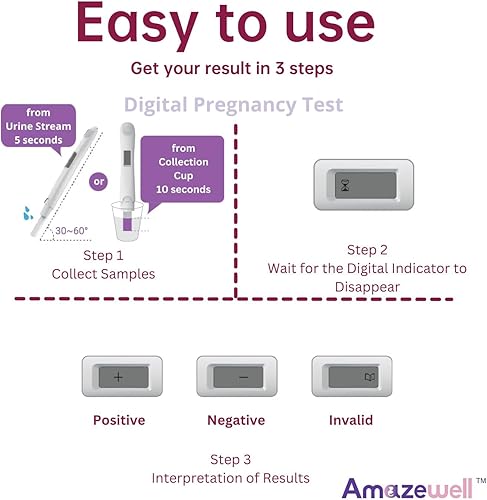 Easy to use

Get your result in 3 steps

Digital Pregnancy Test

from Urine Stream 5 seconds

or

from Collection Cup 10 seconds

30~60°

Step 1
Collect Samples

Step 2
Wait for the Digital Indicator to Disappear

+

−

Positive

Negative

Invalid

Step 3
Interpretation of Results

Amazewell™