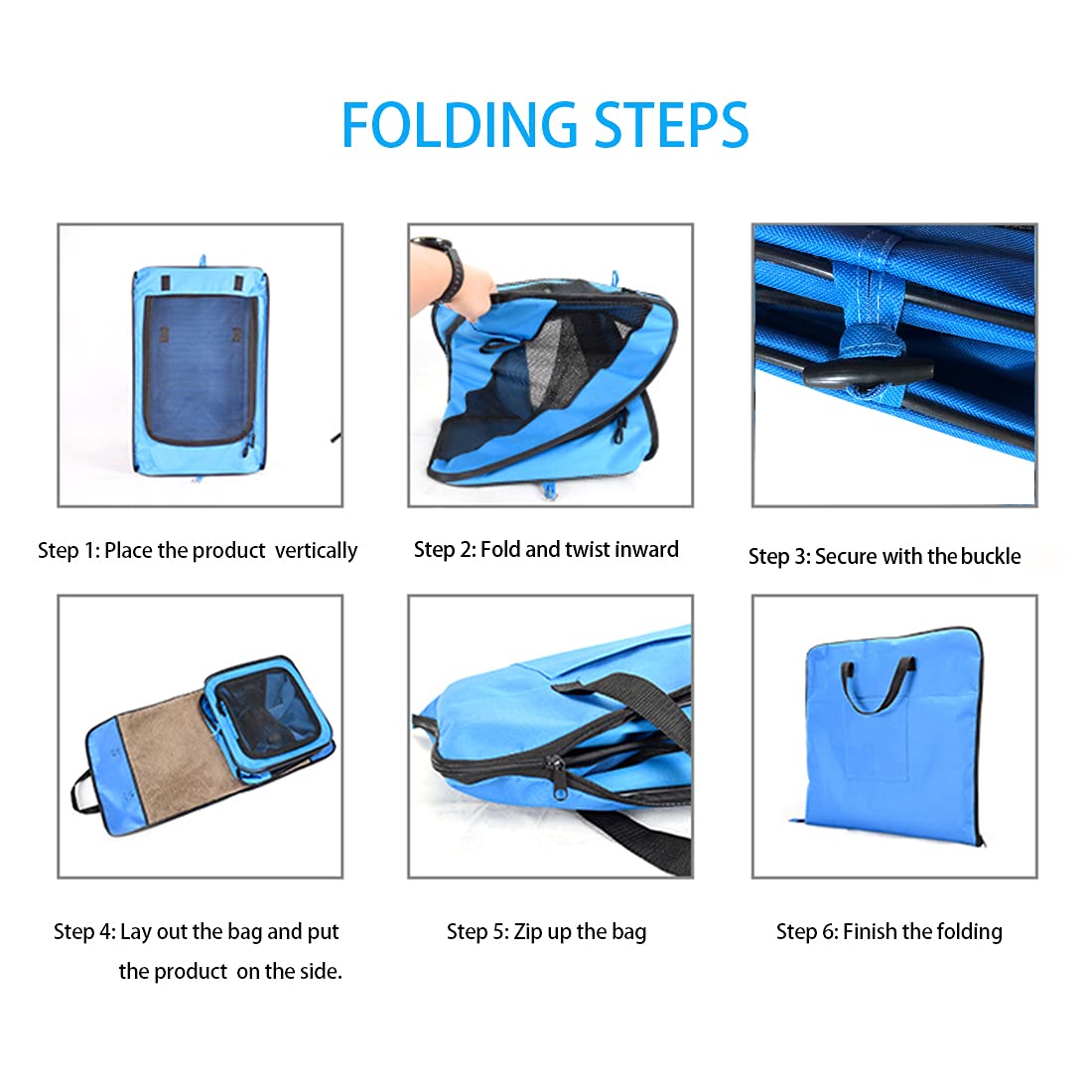 FOLDING STEPS

Step 1: Place the product vertically

Step 2: Fold and twist inward

Step 3: Secure with the buckle

Step 4: Lay out the bag and put the product on the side.

Step 5: Zip up the bag

Step 6: Finish the folding