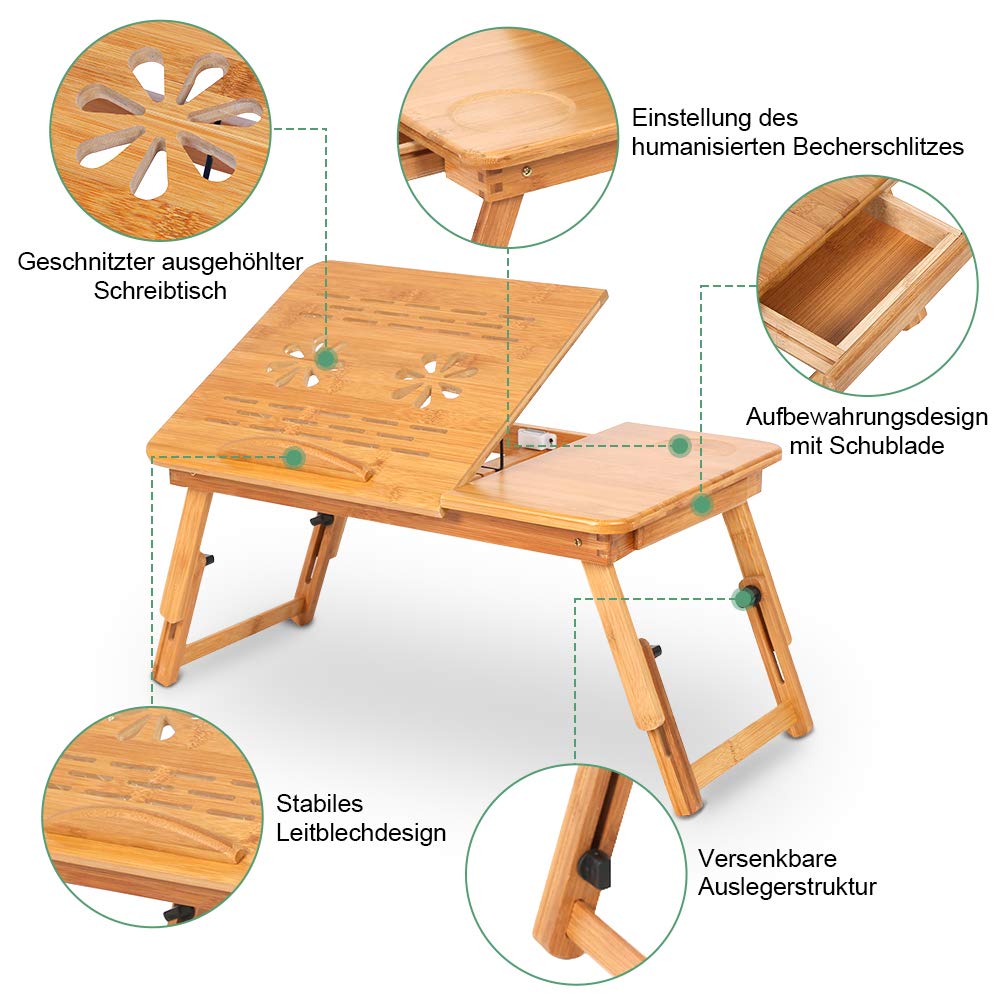 Geschnitzter ausgehöhlter Schreibtisch

Einstellung des humanisierten Becherschlitzes

Aufbewahrungsdesign mit Schublade

Stabiles Leitblechdesign

Versenkbare Auslegerstruktur