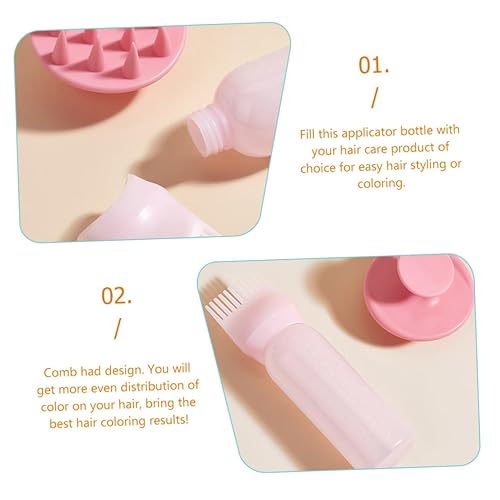 01.

/

Fill this applicator bottle with your hair care product of choice for easy hair styling or coloring.

02.

/

Comb had design. You will get more even distribution of color on your hair, bring the best hair coloring results!