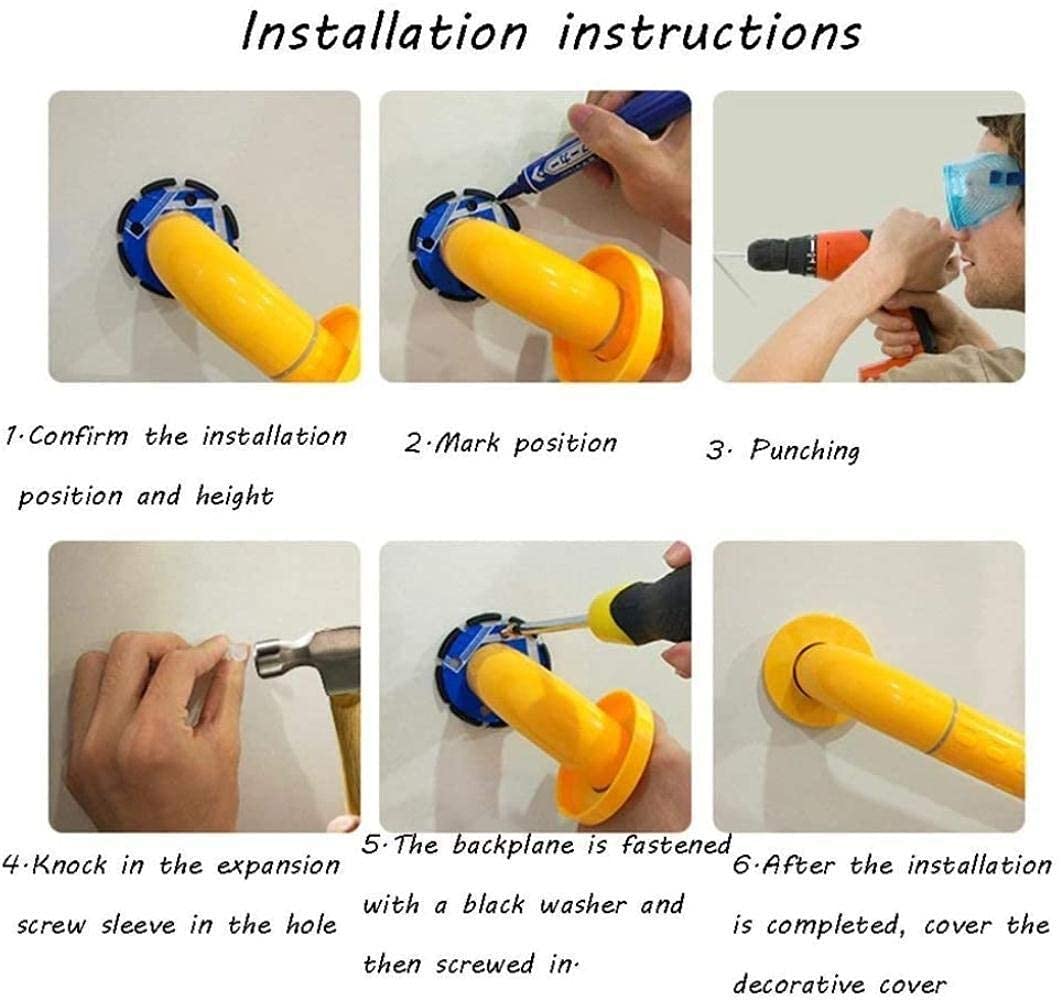 Installation instructions

1·Confirm the installation position and height

2·Mark position

3· Punching

4·Knock in the expansion screw sleeve in the hole

5·The backplane is fastened with a black washer and then screwed in·

6·After the installation is completed, cover the decorative cover