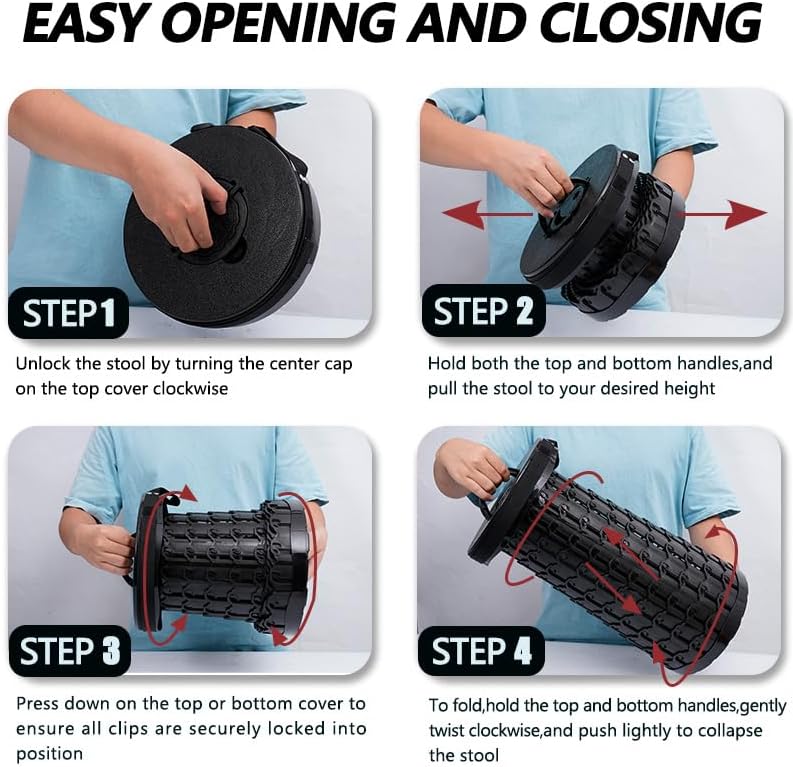 EASY OPENING AND CLOSING

STEP1

Unlock the stool by turning the center cap on the top cover clockwise

STEP 2

Hold both the top and bottom handles,and pull the stool to your desired height

STEP 3

Press down on the top or bottom cover to ensure all clips are securely locked into position

STEP 4

To fold,hold the top and bottom handles,gently twist clockwise,and push lightly to collapse the stool