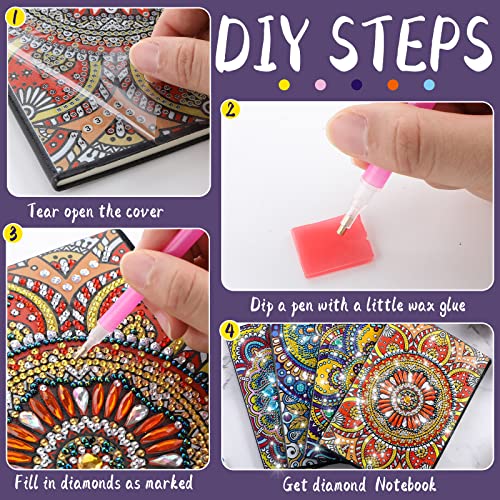 DIY STEPS

1

Tear open the cover

2

Dip a pen with a little wax glue

3

Fill in diamonds as marked

4

Get diamond Notebook