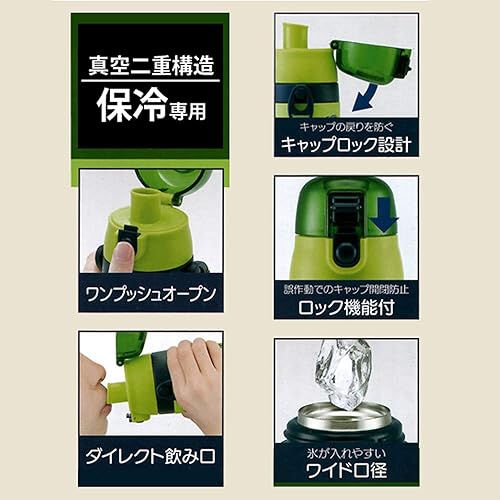 真空二重構造
保冷専用

ワンプッシュオープン

ダイレクト飲み口

キャップの戻りを防ぐ
キャップロック設計

誤作動でのキャップ開閉防止
ロック機能付

氷が入れやすい
ワイド口径