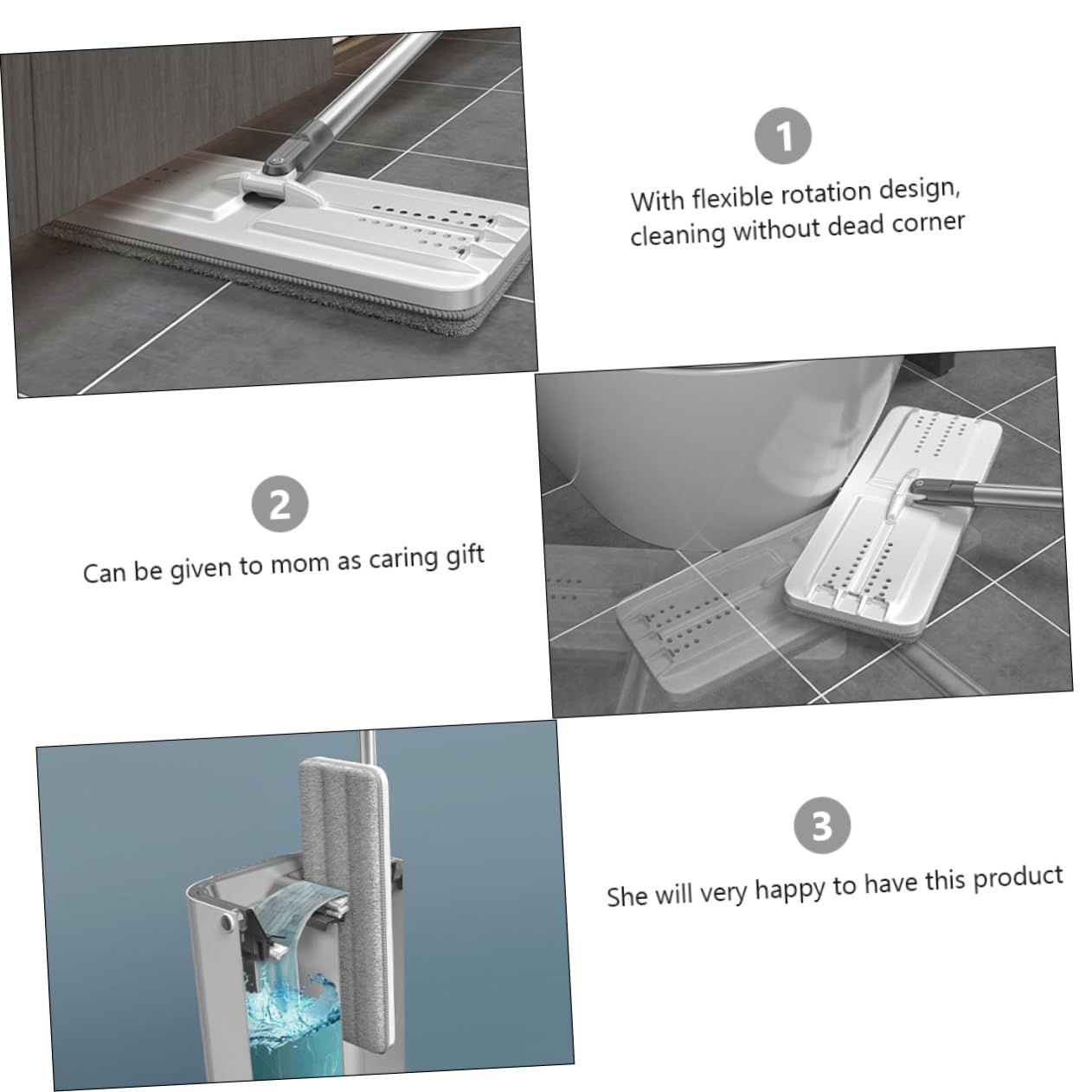 1

With flexible rotation design, cleaning without dead corner

2

Can be given to mom as caring gift

3

She will very happy to have this product