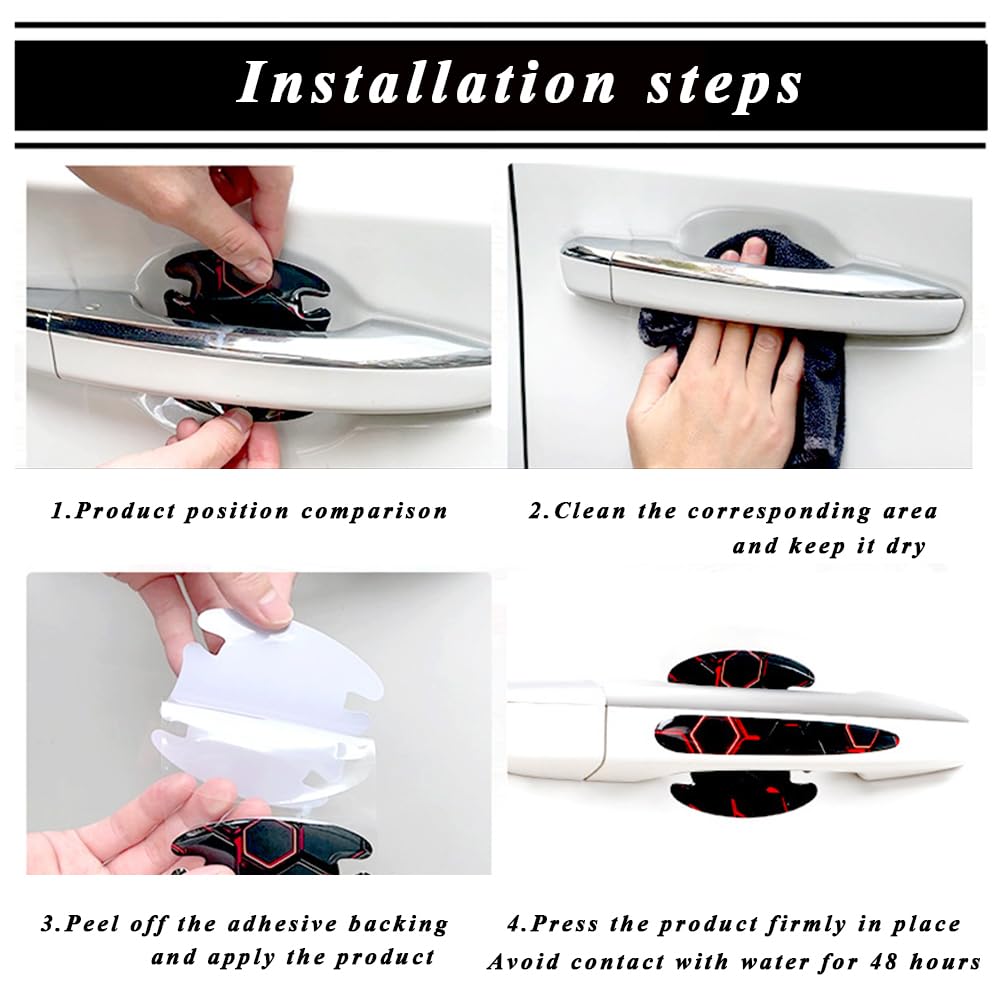 Installation steps

1.Product position comparison

2.Clean the corresponding area and keep it dry

3.Peel off the adhesive backing and apply the product

4.Press the product firmly in place Avoid contact with water for 48 hours