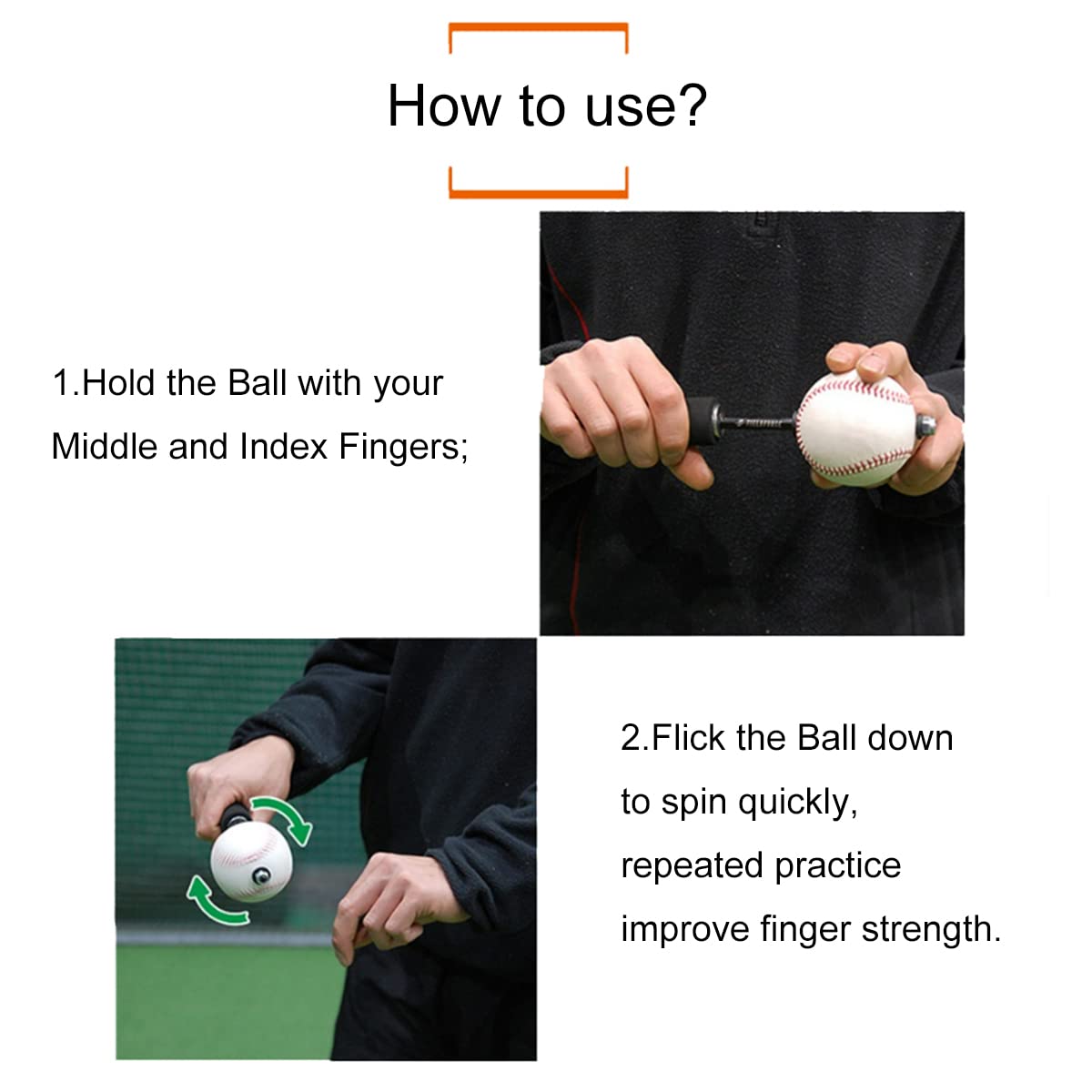 How to use?

1.Hold the Ball with your Middle and Index Fingers;

2.Flick the Ball down to spin quickly, repeated practice improve finger strength.