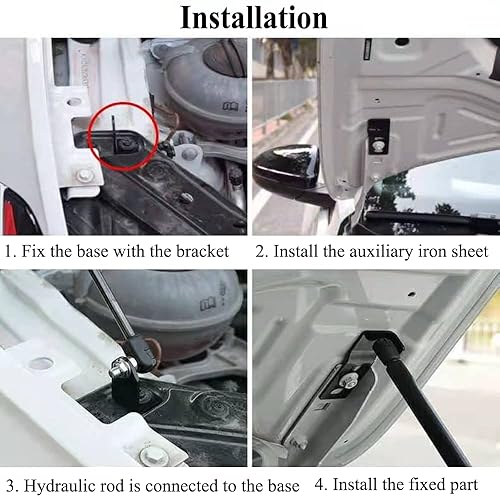 Installation

1. Fix the base with the bracket

2. Install the auxiliary iron sheet

3. Hydraulic rod is connected to the base

4. Install the fixed part