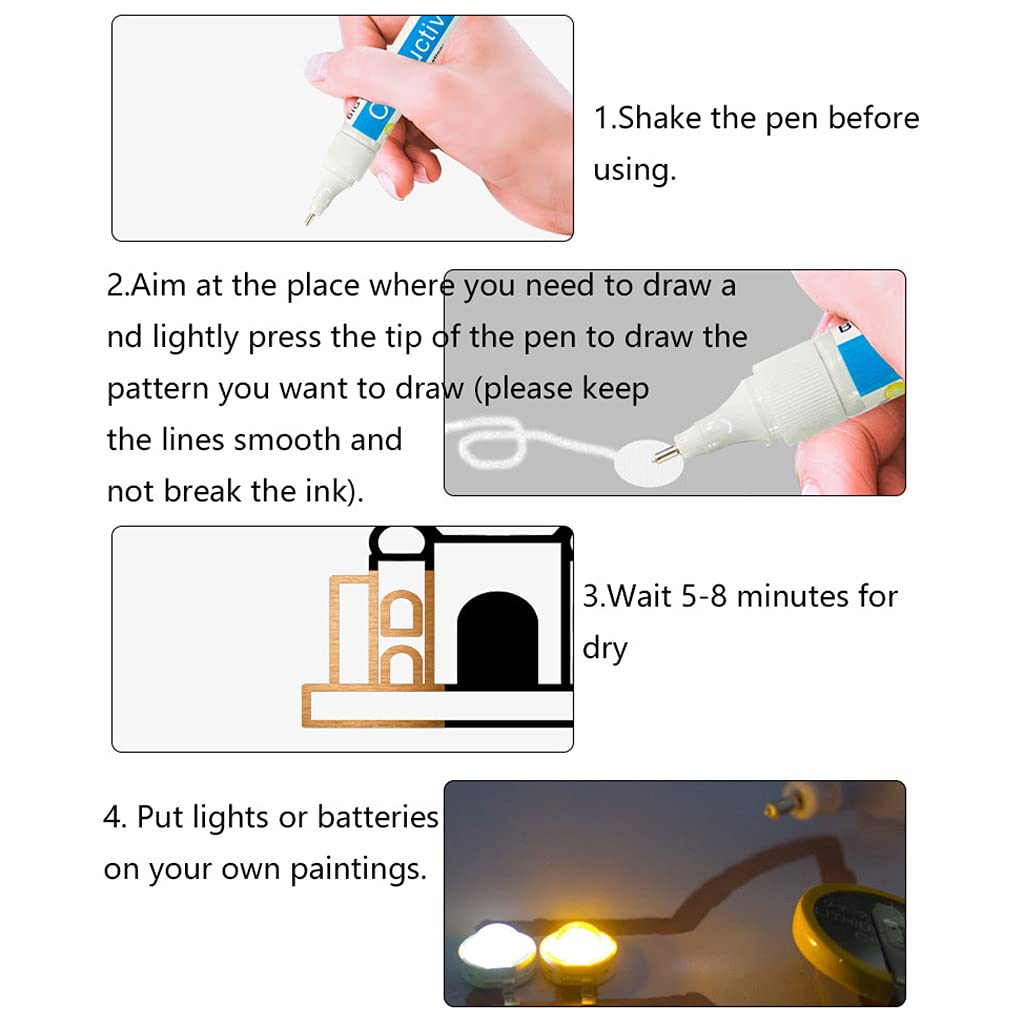 1.Shake the pen before using.

2.Aim at the place where you need to draw a nd lightly press the tip of the pen to draw the pattern you want to draw (please keep the lines smooth and not break the ink).

3.Wait 5-8 minutes for dry

4. Put lights or batteries on your own paintings.