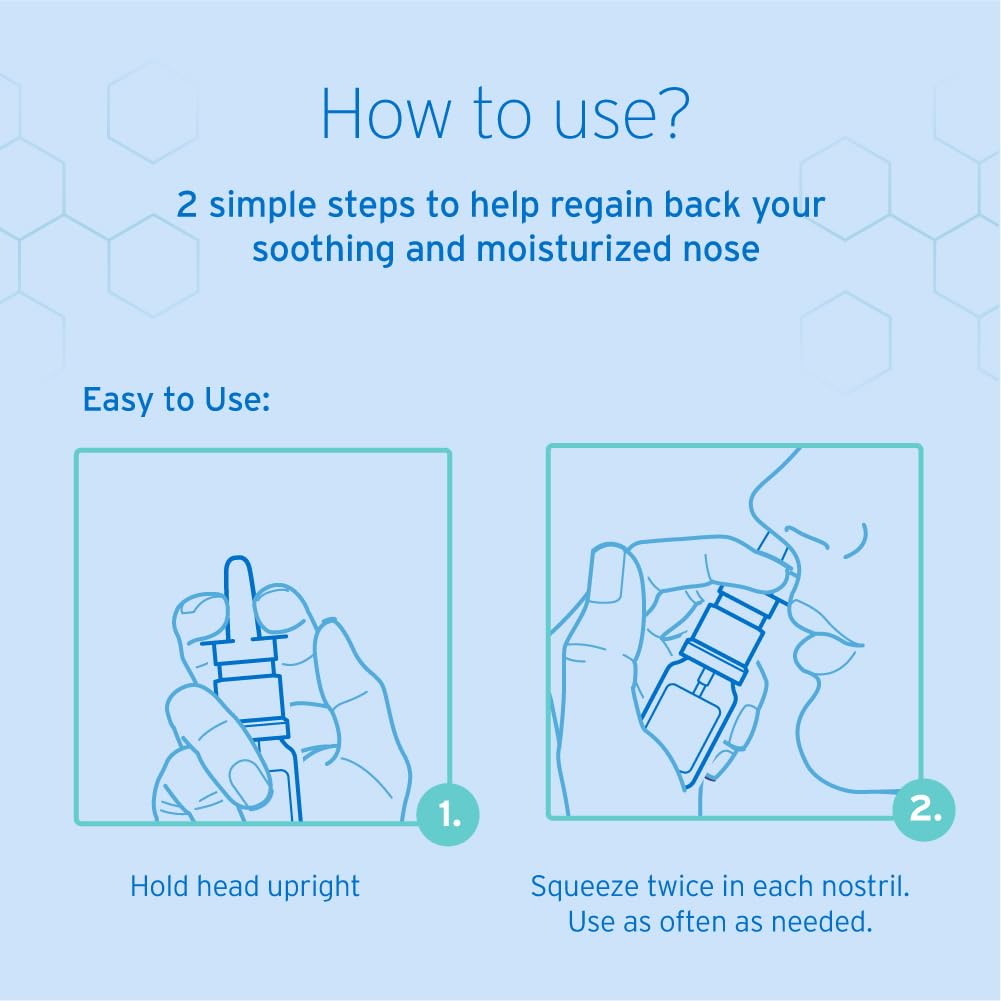 How to use?

2 simple steps to help regain back your soothing and moisturized nose

Easy to Use:

1.

Hold head upright

2.

Squeeze twice in each nostril. Use as often as needed.