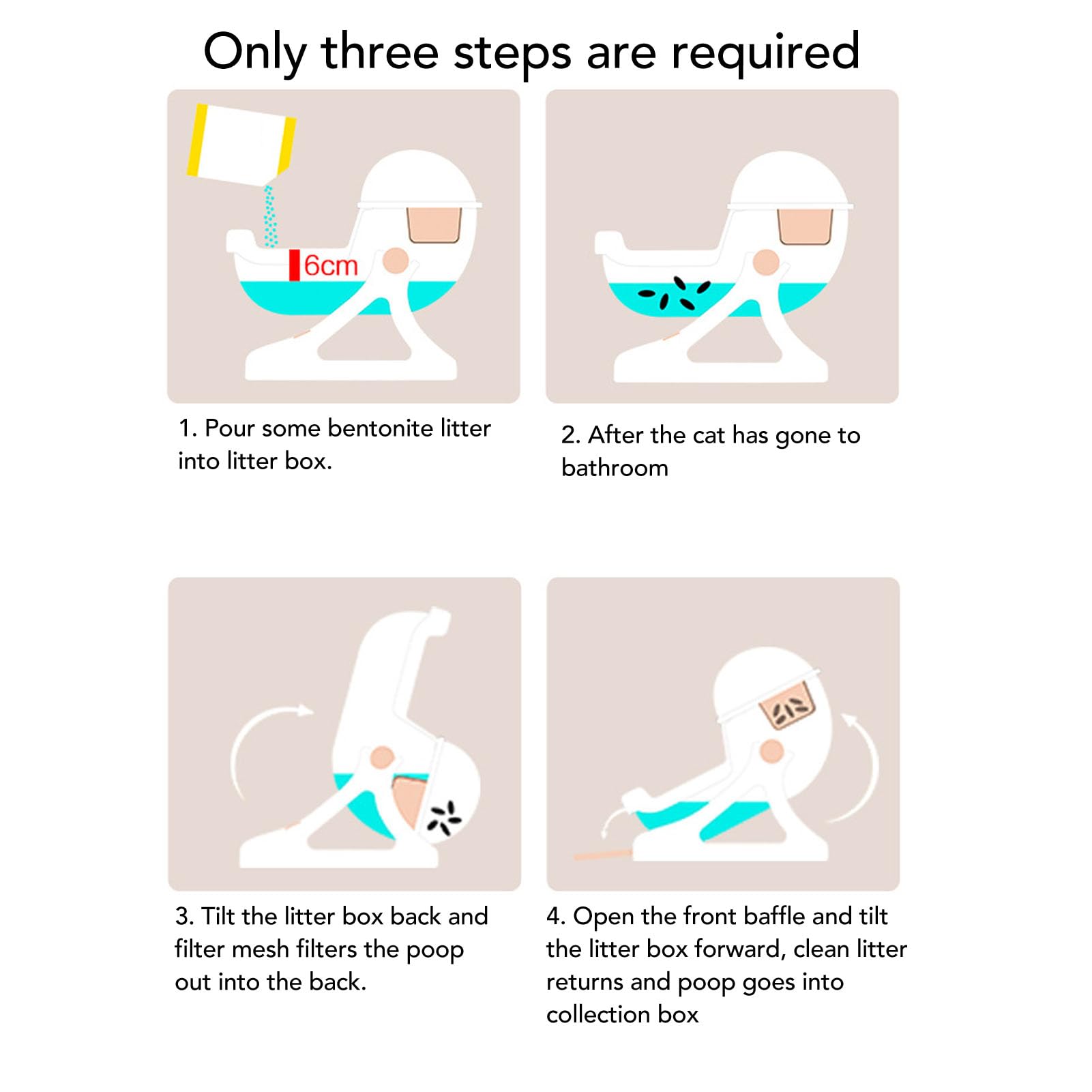 Only three steps are required

6cm

1. Pour some bentonite litter into litter box.

2. After the cat has gone to bathroom

3. Tilt the litter box back and filter mesh filters the poop out into the back.

4. Open the front baffle and tilt the litter box forward, clean litter returns and poop goes into collection box