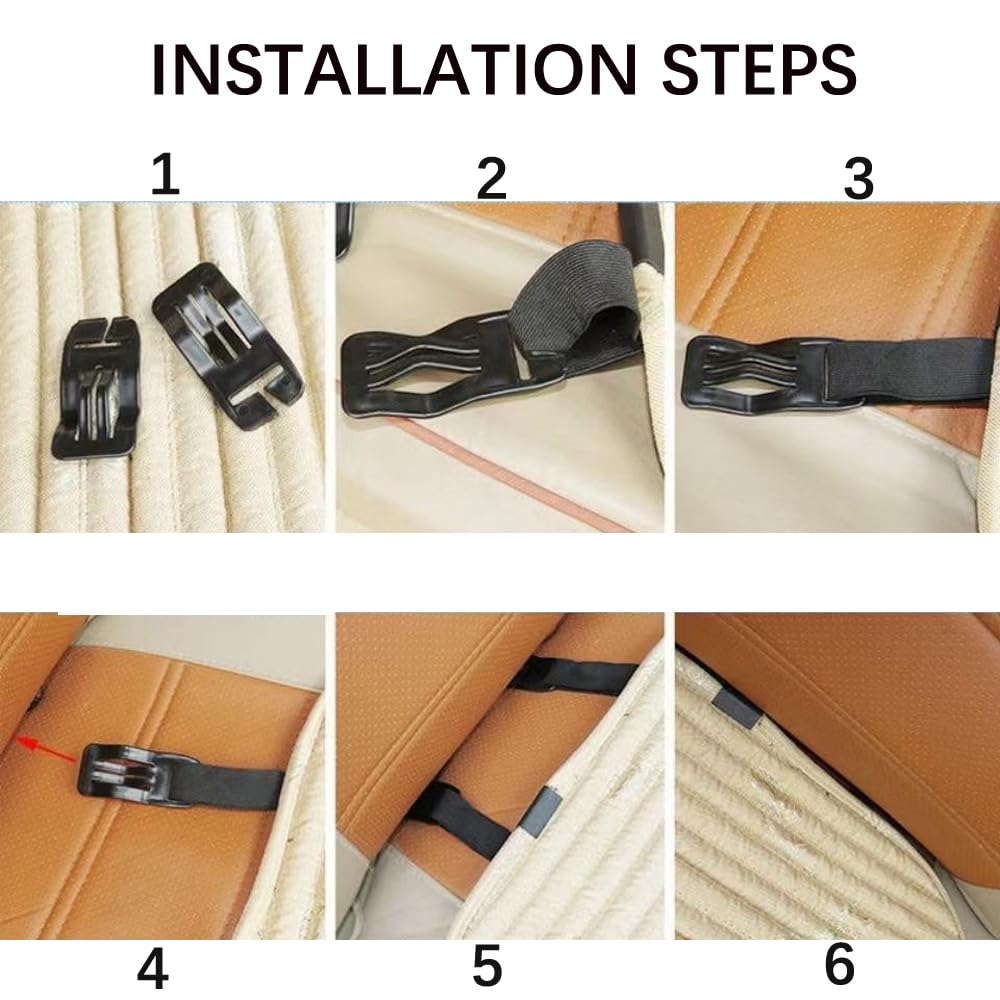 INSTALLATION STEPS

1

2

3

4

5

6