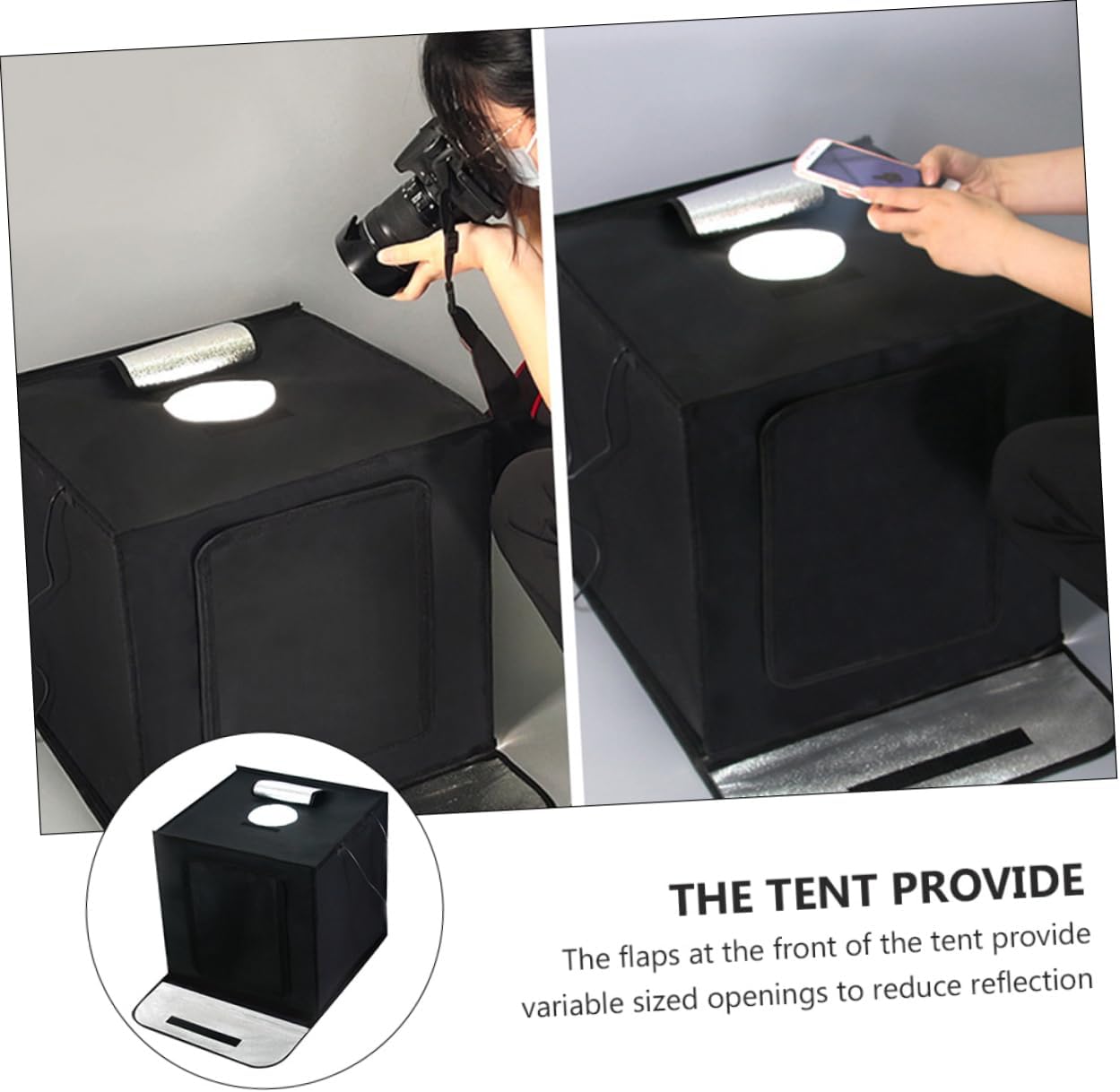 THE TENT PROVIDE

The flaps at the front of the tent provide variable sized openings to reduce reflection