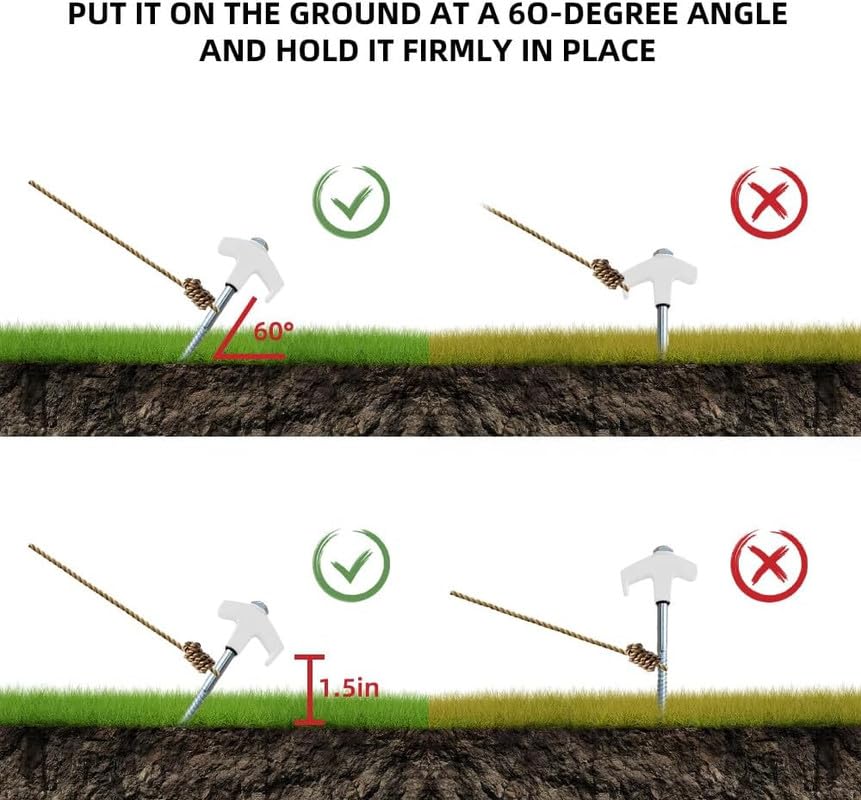 PUT IT ON THE GROUND AT A 60-DEGREE ANGLE AND HOLD IT FIRMLY IN PLACE

60°

1.5in