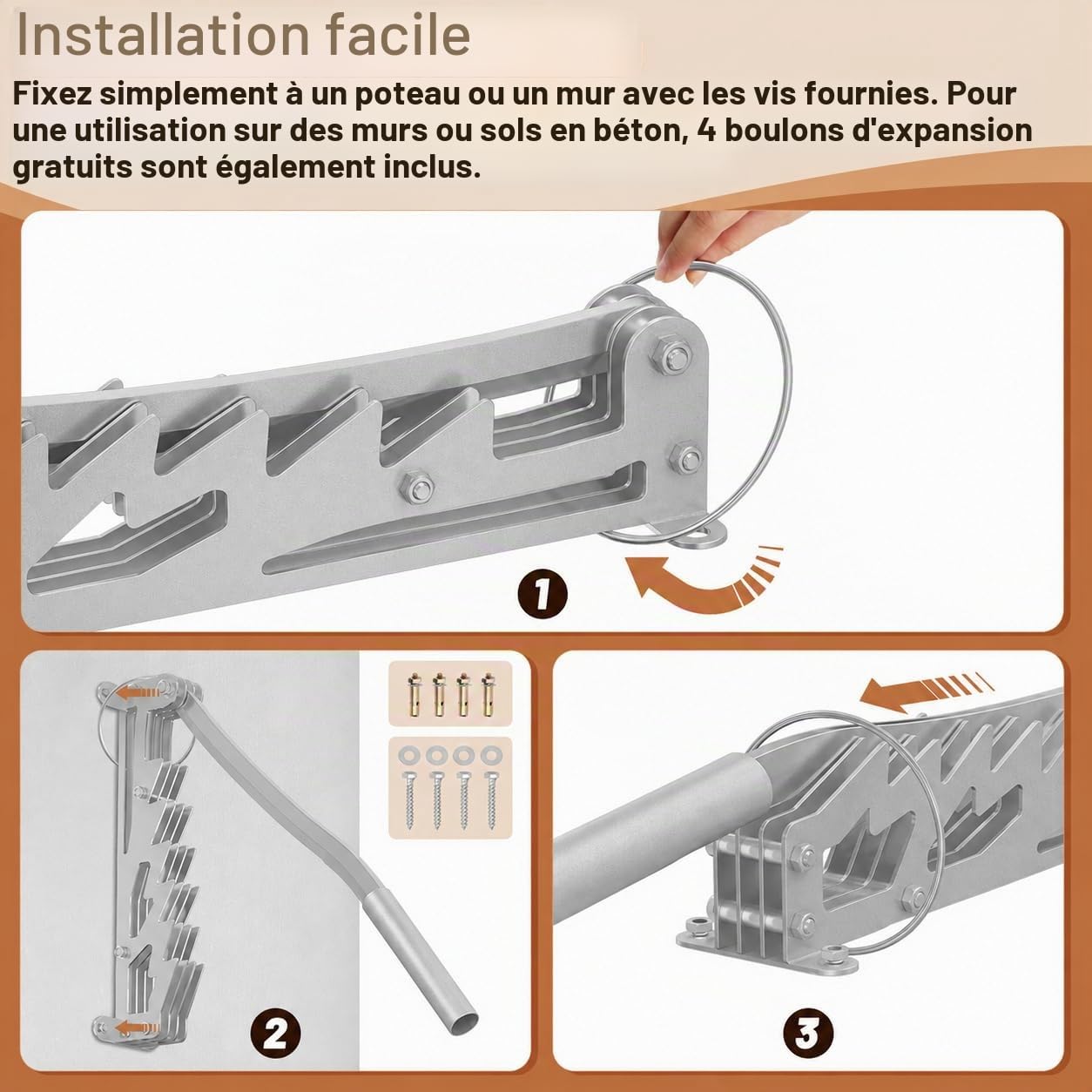 Installation facile

Fixez simplement à un poteau ou un mur avec les vis fournies. Pour une utilisation sur des murs ou sols en béton, 4 boulons d'expansion gratuits sont également inclus.

1

2

3