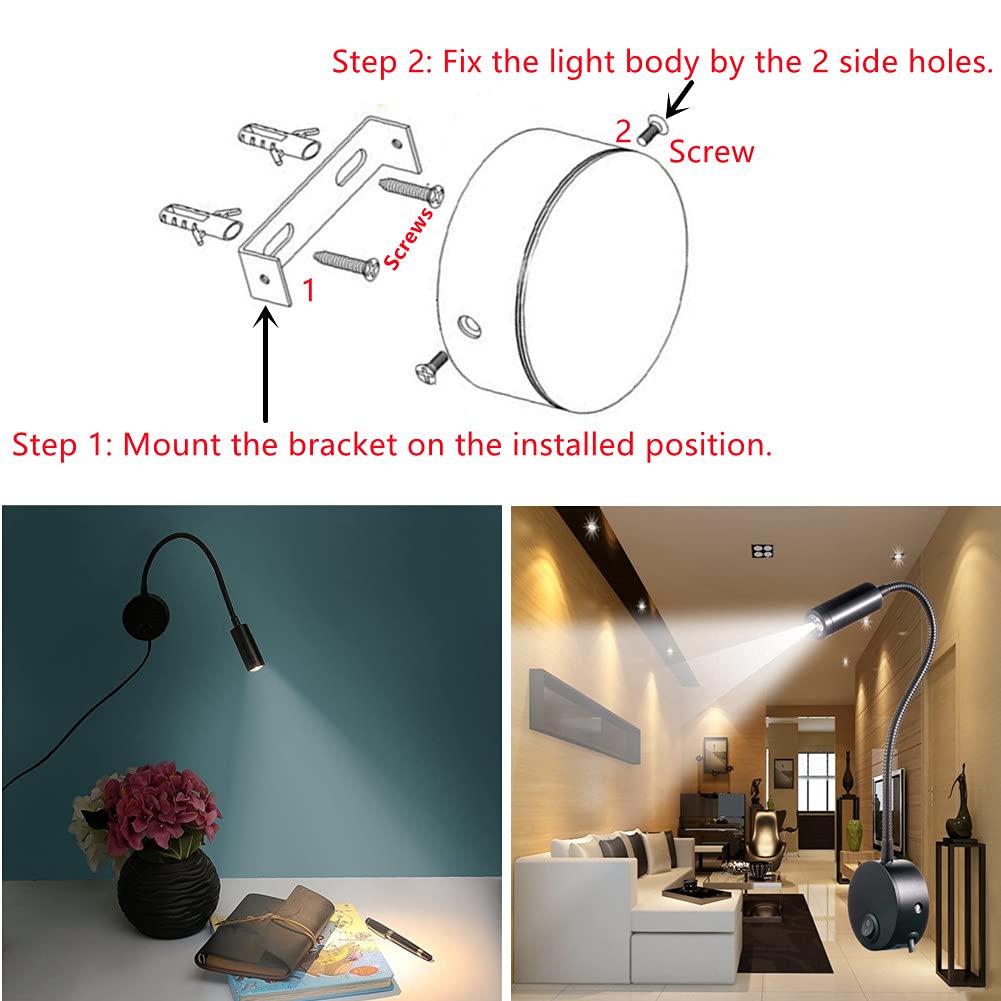 Step 2: Fix the light body by the 2 side holes.

2 Screw

Screws

1

Step 1: Mount the bracket on the installed position.