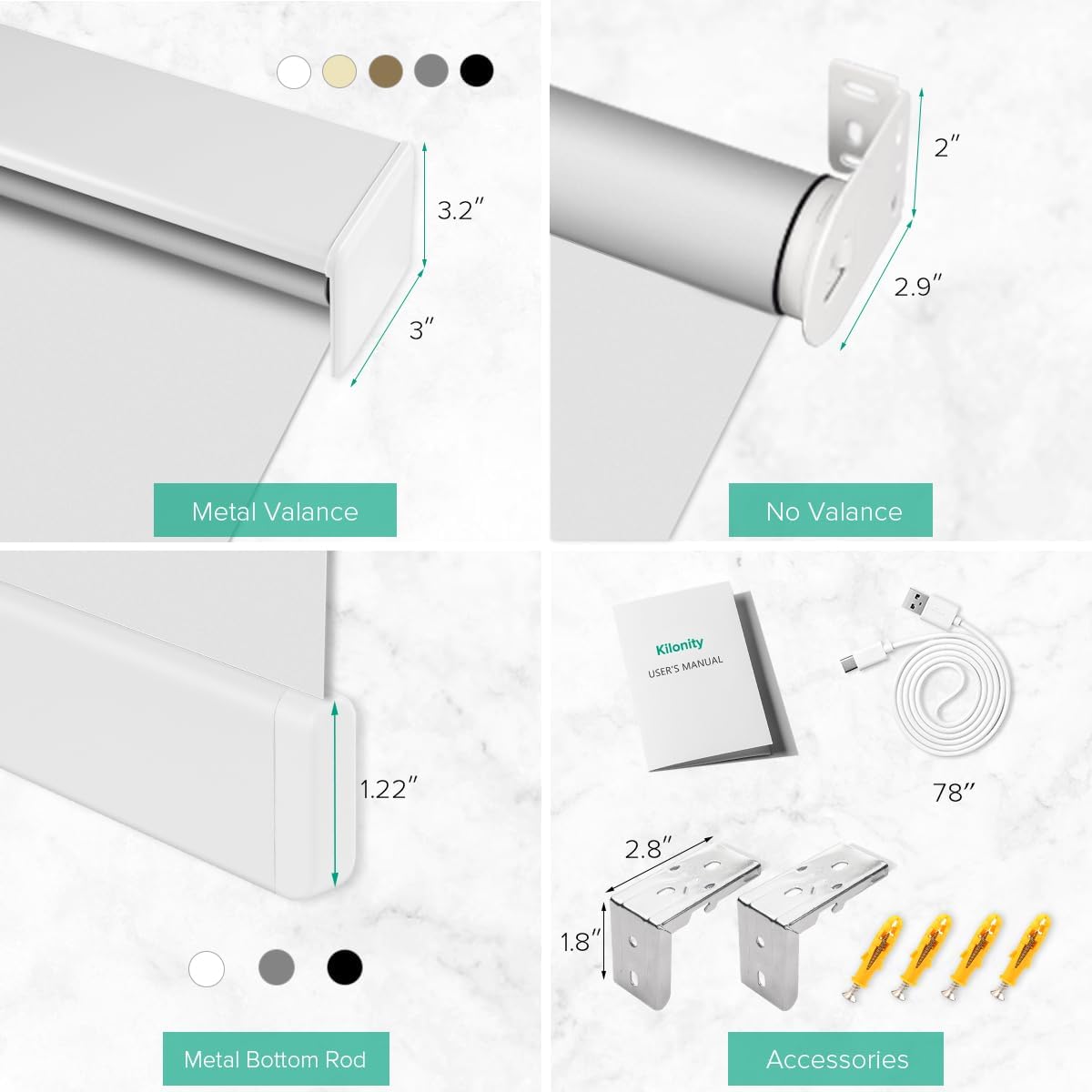 3.2″

3″

Metal Valance

2″

2.9″

No Valance

1.22″

Metal Bottom Rod

Kilonity
USER'S MANUAL

78″

2.8″

1.8″

Accessories