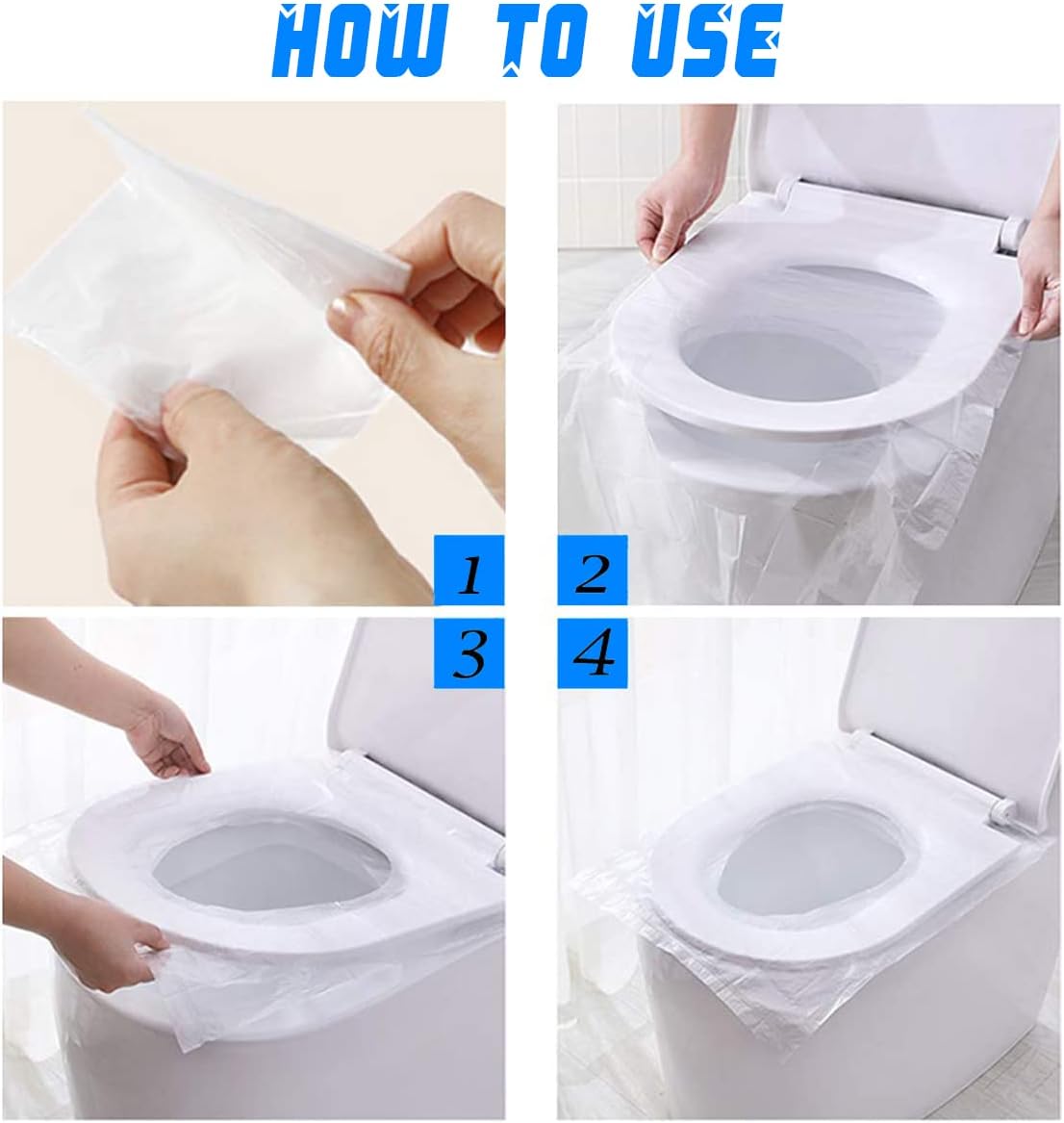 HOW TO USE

1

2

3

4