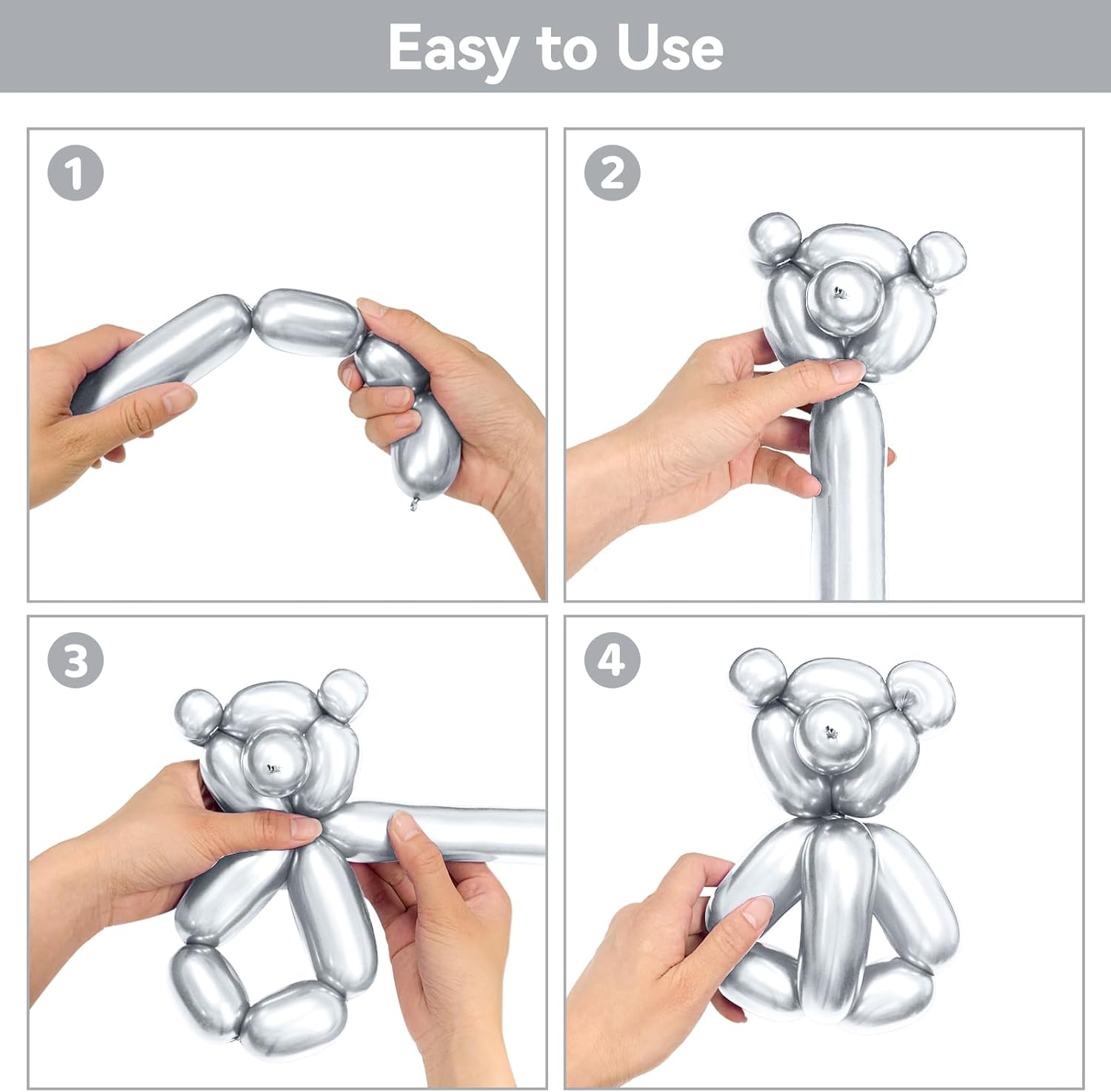 Easy to Use

1

2

3

4