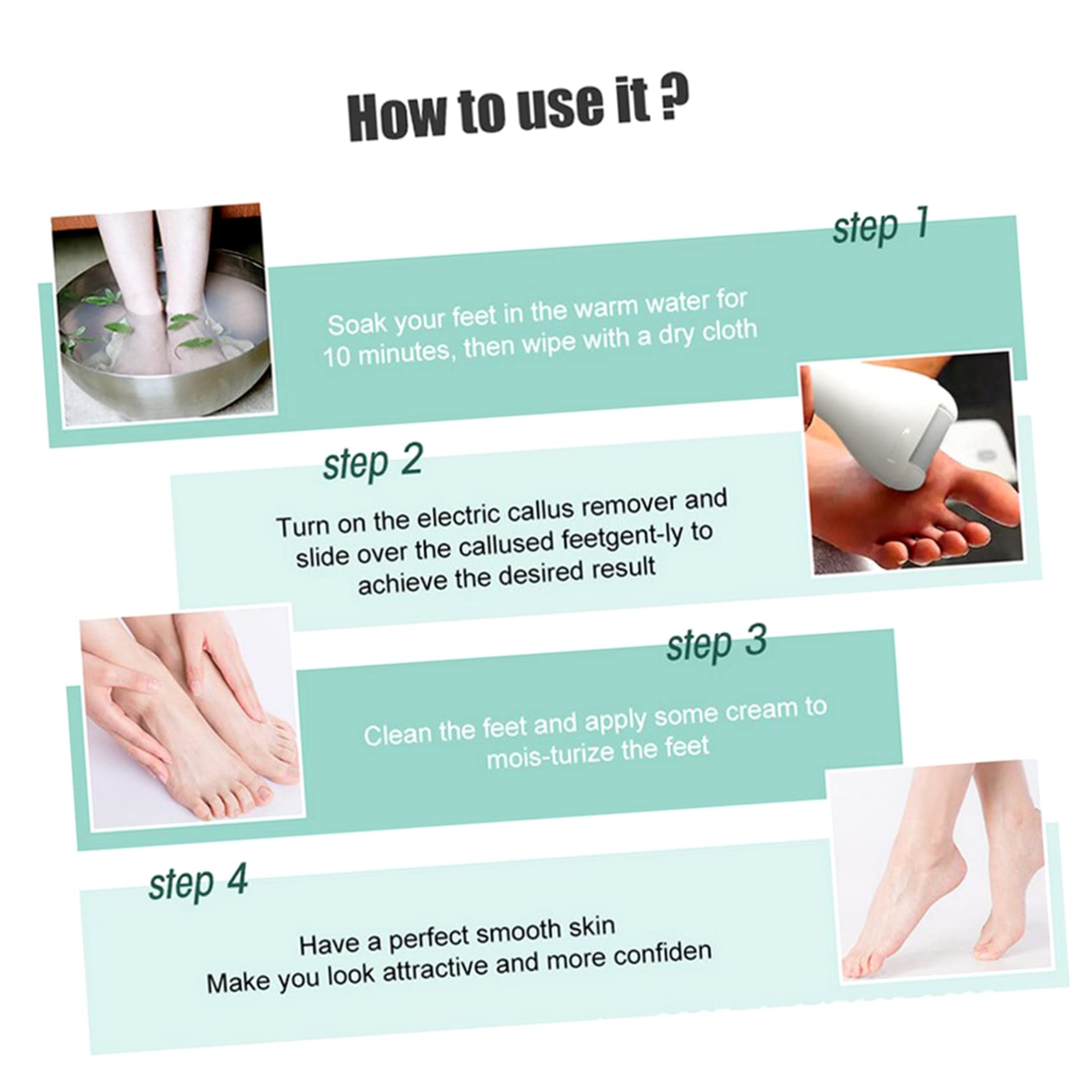 How to use it ?

step 1

Soak your feet in the warm water for 10 minutes, then wipe with a dry cloth

step 2

Turn on the electric callus remover and slide over the callused feetgent-ly to achieve the desired result

step 3

Clean the feet and apply some cream to mois-turize the feet

step 4

Have a perfect smooth skin
Make you look attractive and more confiden