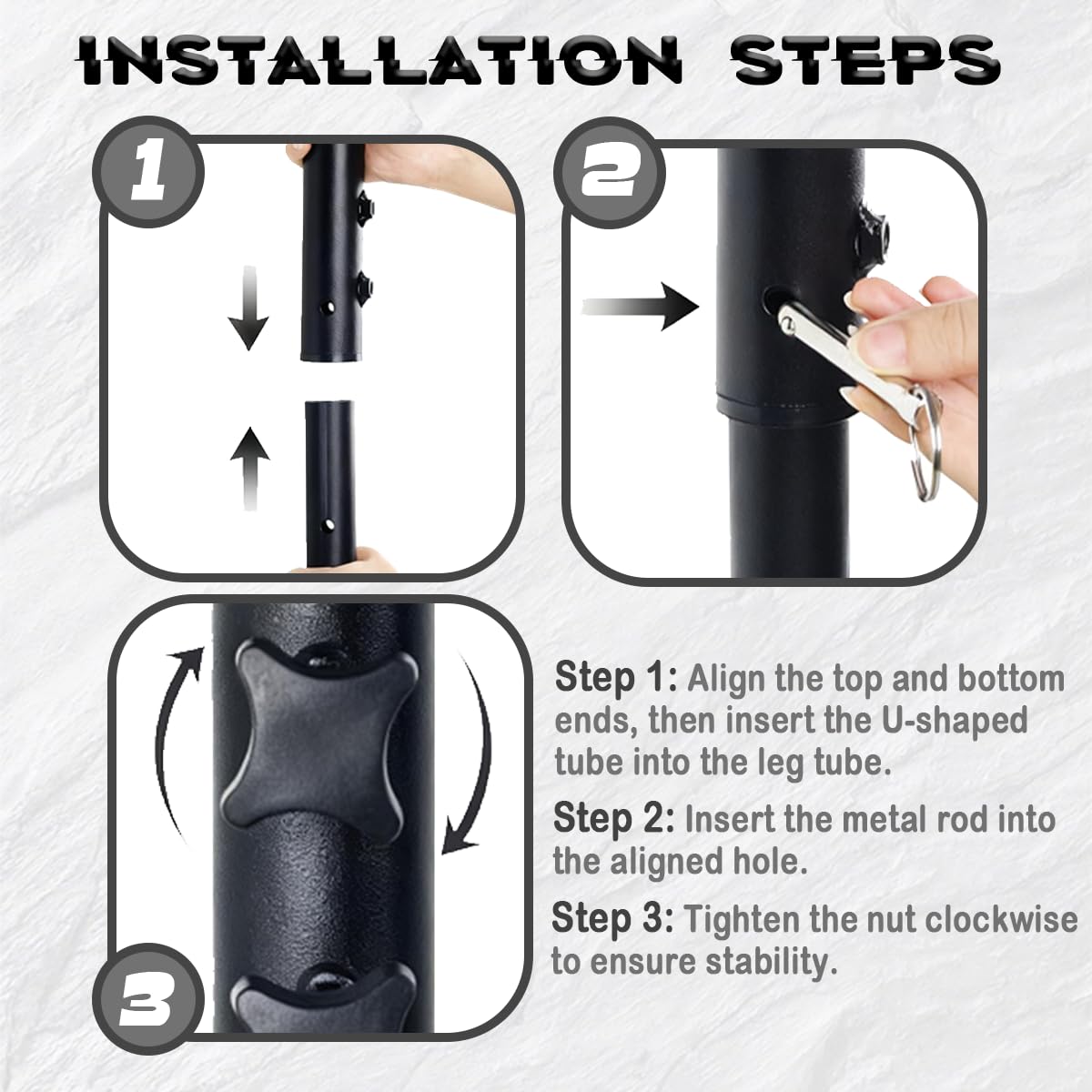 INSTALLATION STEPS

1

2

3

Step 1: Align the top and bottom ends, then insert the U-shaped tube into the leg tube.

Step 2: Insert the metal rod into the aligned hole.

Step 3: Tighten the nut clockwise to ensure stability.