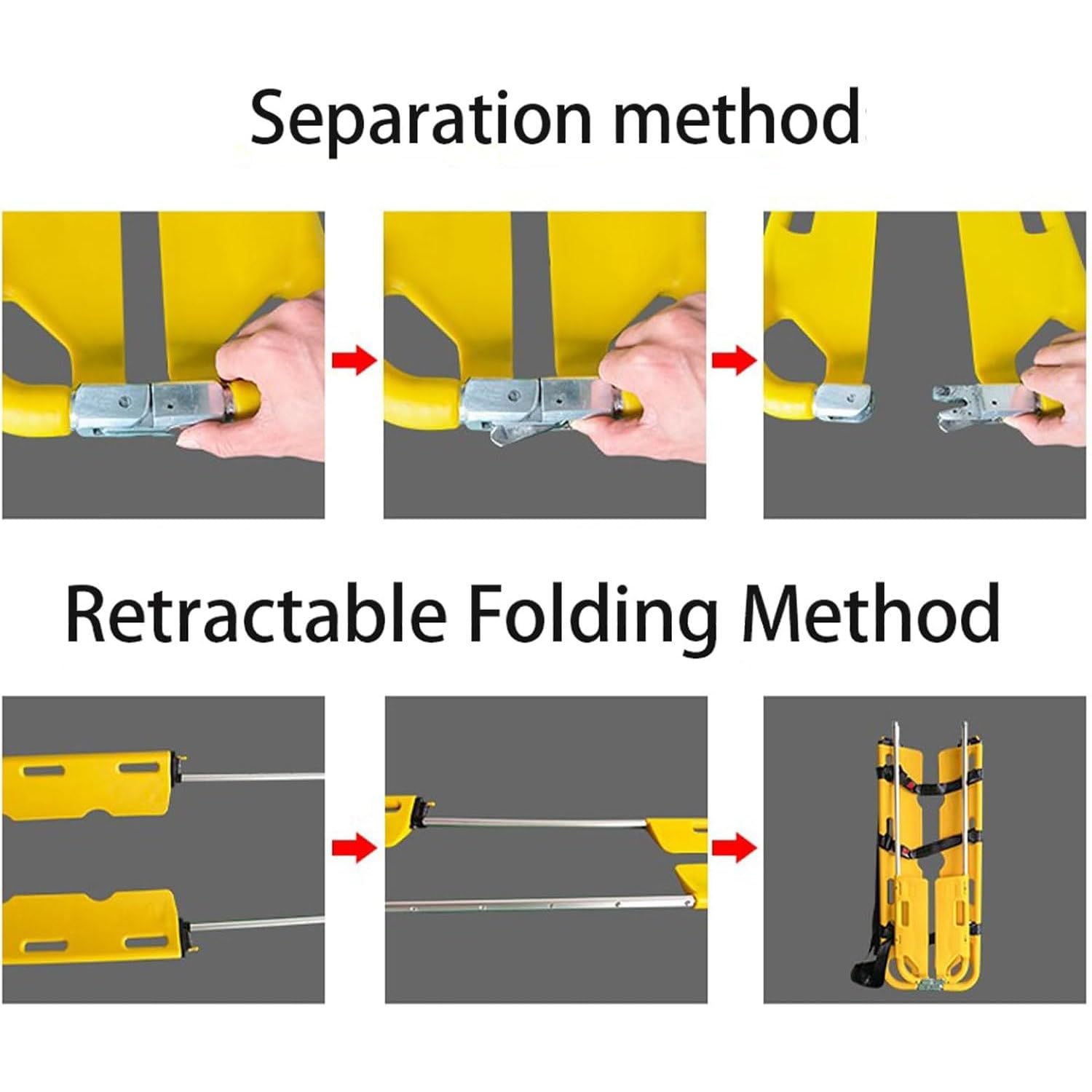 Separation method

Retractable Folding Method