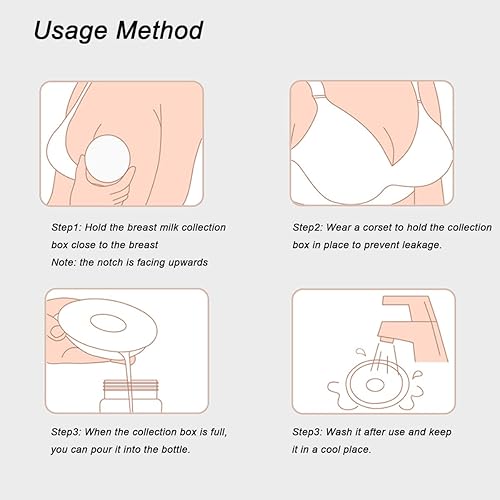 Usage Method

Step1: Hold the breast milk collection box close to the breast
Note: the notch is facing upwards

Step2: Wear a corset to hold the collection box in place to prevent leakage.

Step3: When the collection box is full, you can pour it into the bottle.

Step3: Wash it after use and keep it in a cool place.