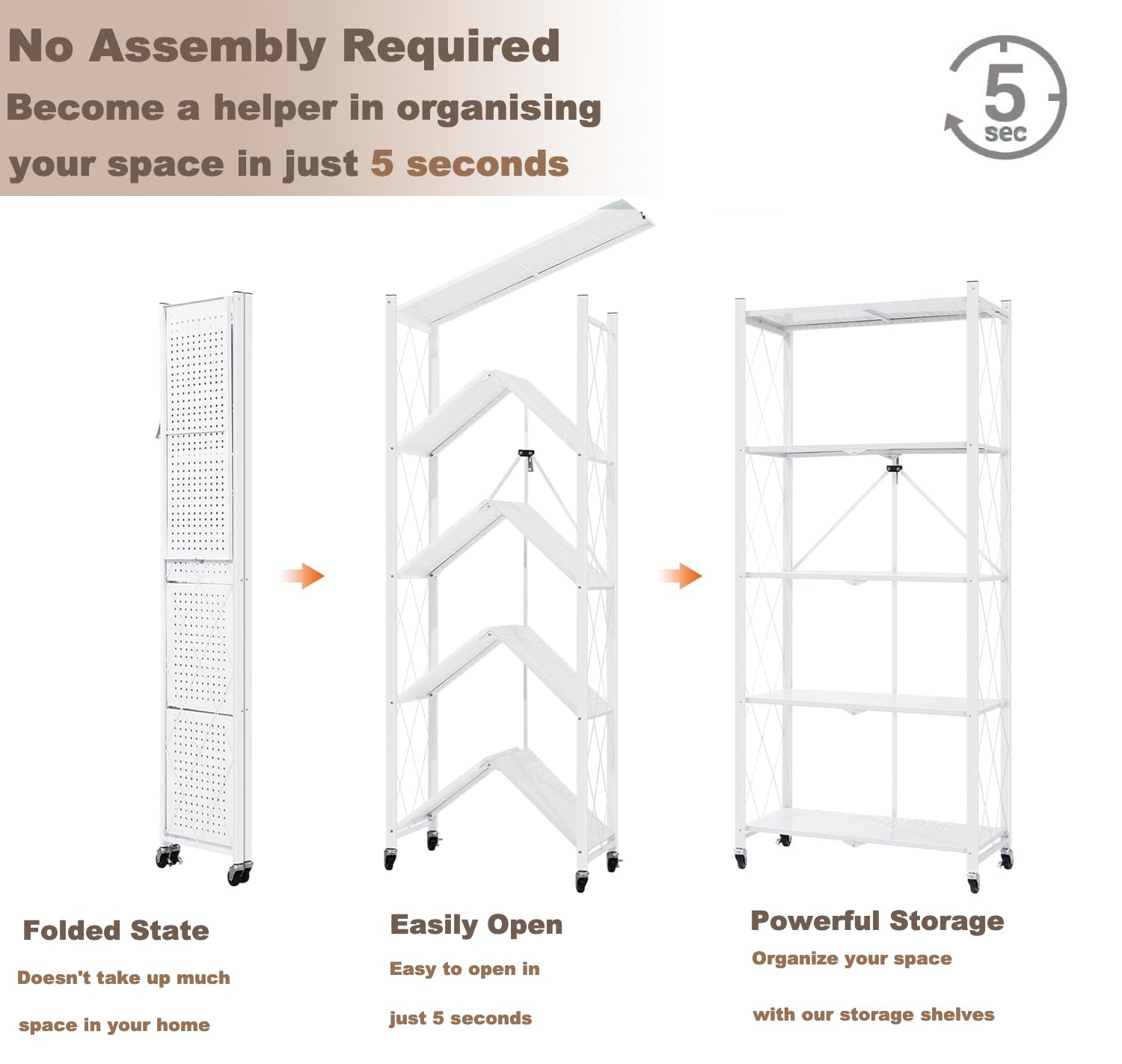 No Assembly Required
Become a helper in organising your space in just 5 seconds

5 sec

Folded State
Doesn't take up much space in your home

Easily Open
Easy to open in just 5 seconds

Powerful Storage
Organize your space with our storage shelves