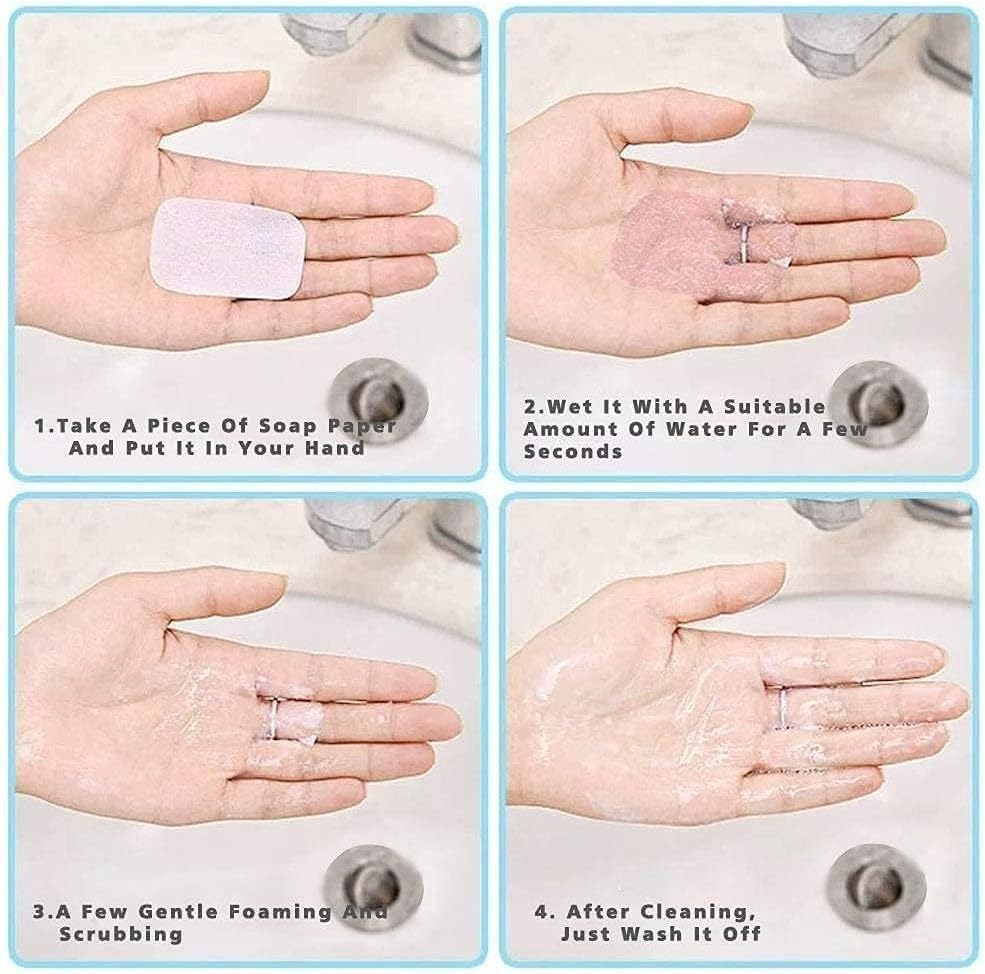 1.Take A Piece Of Soap Paper And Put It In Your Hand

2.Wet It With A Suitable Amount Of Water For A Few Seconds

3.A Few Gentle Foaming And Scrubbing

4. After Cleaning, Just Wash It Off