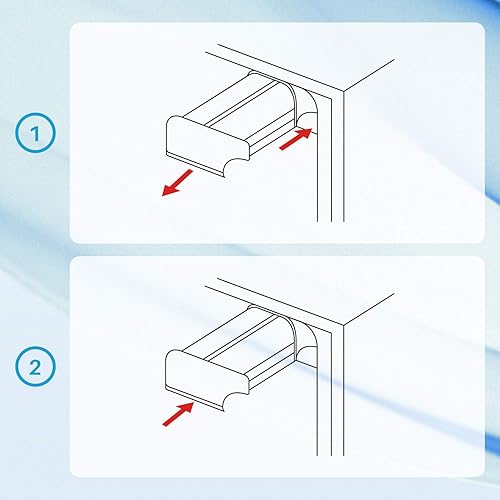 1

2