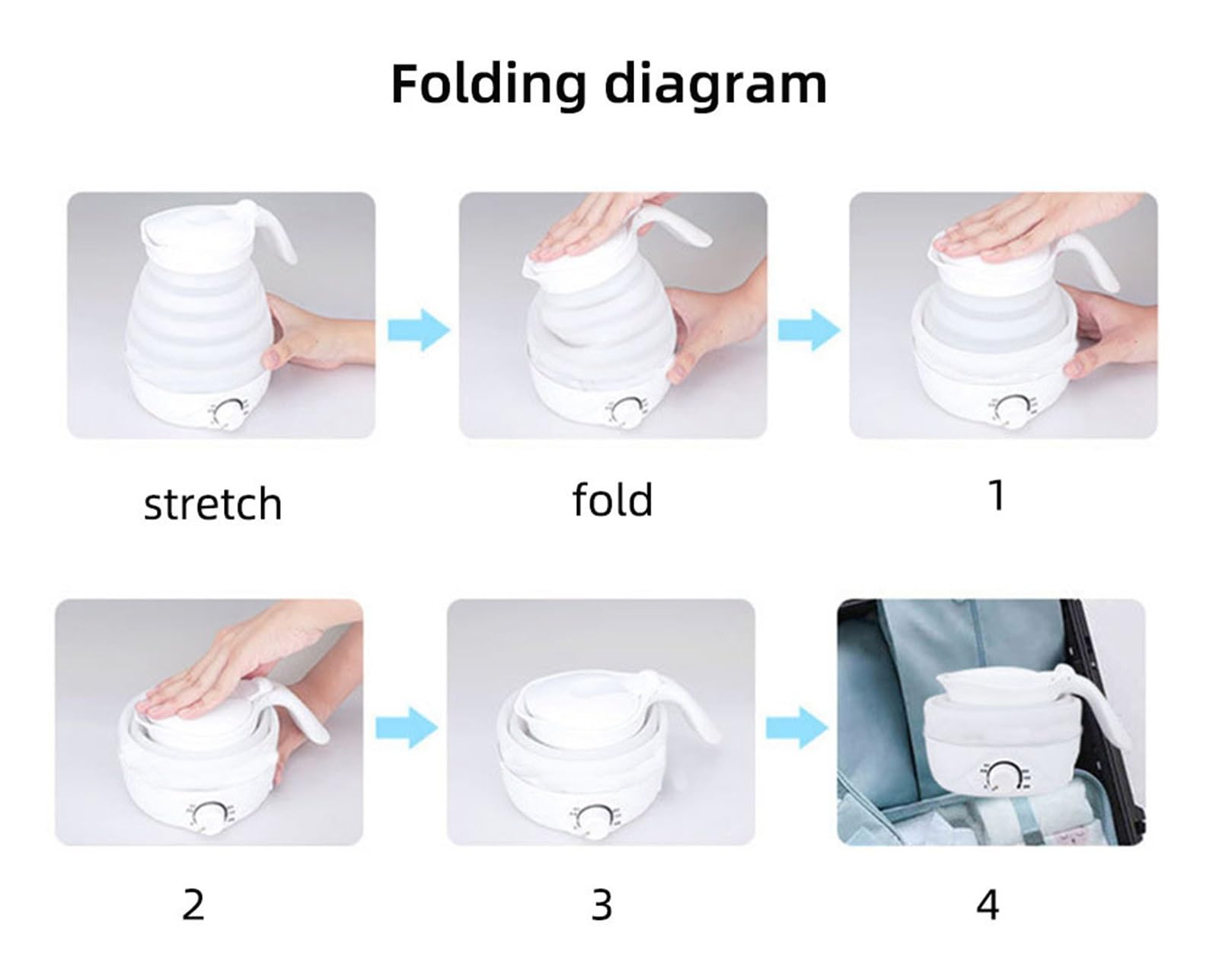 Folding diagram

stretch

fold

1

2

3

4